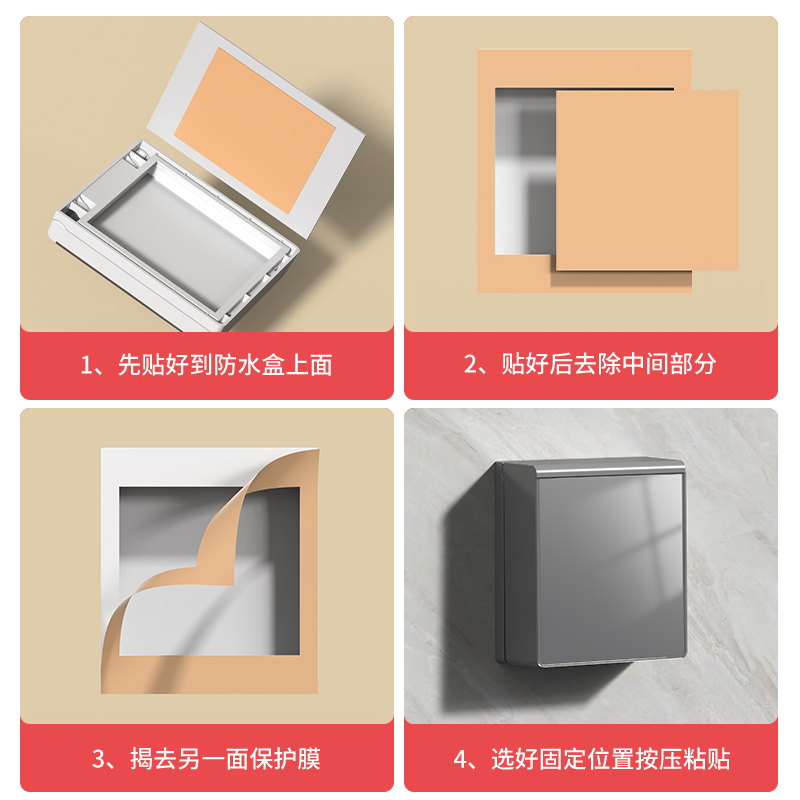 1、先贴好到防水盒上面

2、贴好后去除中间部分

3、揭去另一面保护膜

4、选好固定位置按压粘贴