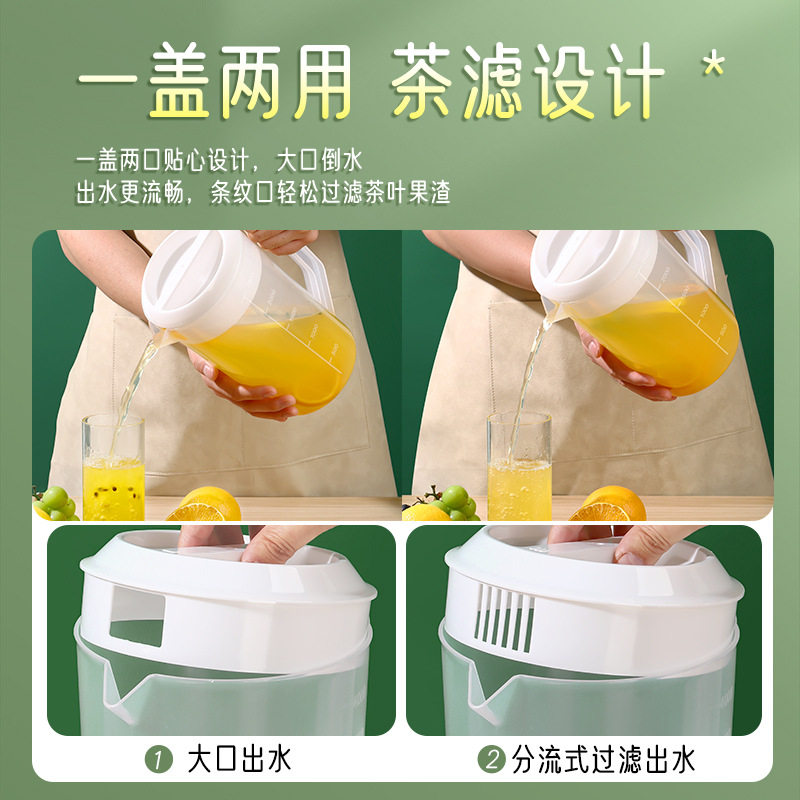 一盖两用 茶滤设计 *

一盖两口贴心设计，大口倒水
出水更流畅，条纹口轻松过滤茶叶果渣

1 大口出水

2 分流式过滤出水