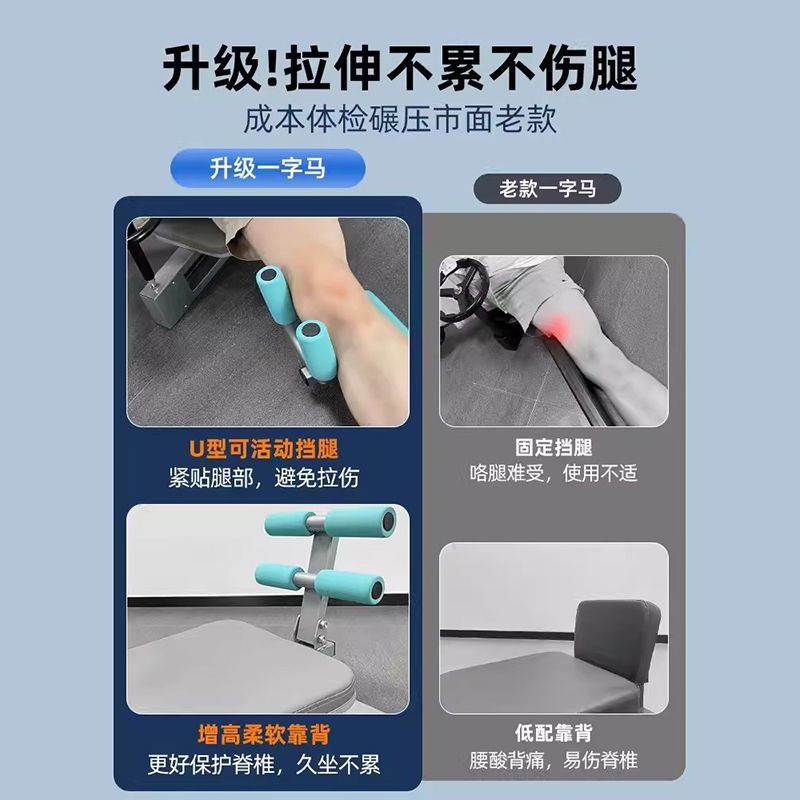 升级!拉伸不累不伤腿
成本体检碾压市面老款

升级一字马

U型可活动挡腿
紧贴腿部，避免拉伤

增高柔软靠背
更好保护脊椎，久坐不累

老款一字马

固定挡腿
咯腿难受，使用不适

低配靠背
腰酸背痛，易伤脊椎