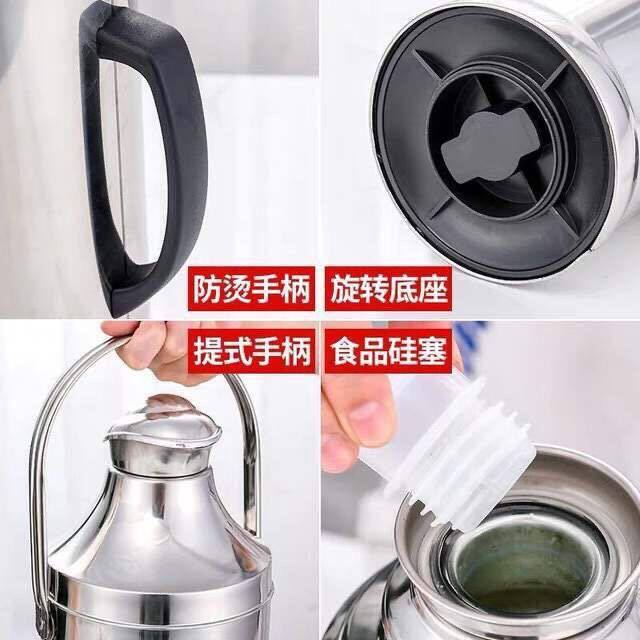 防烫手柄

旋转底座

提式手柄

食品硅塞