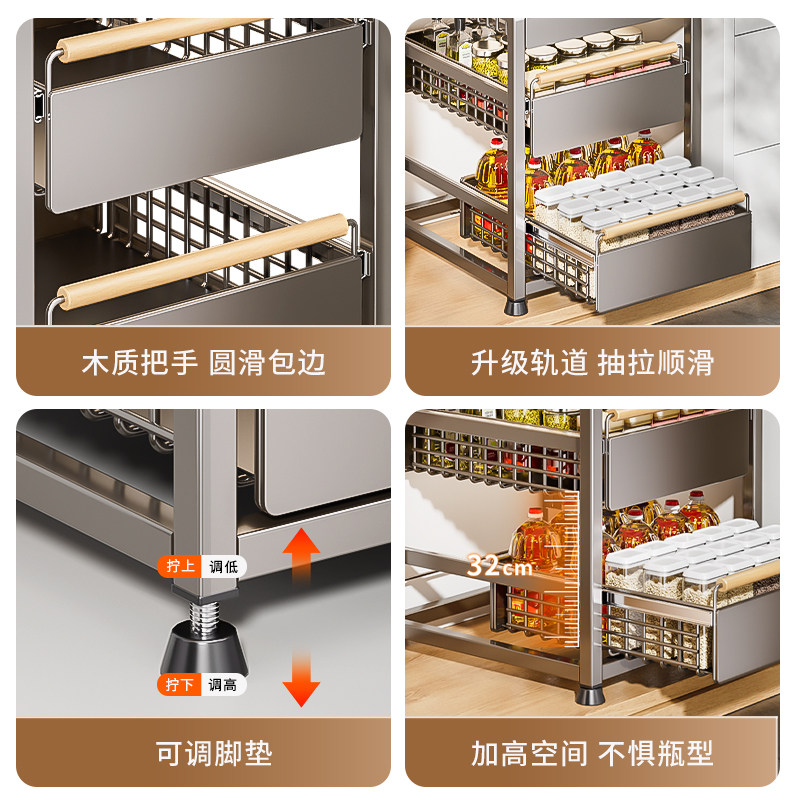 木质把手 圆滑包边

升级轨道 抽拉顺滑

拧上 调低

拧下 调高

可调脚垫

32cm

加高空间 不惧瓶型