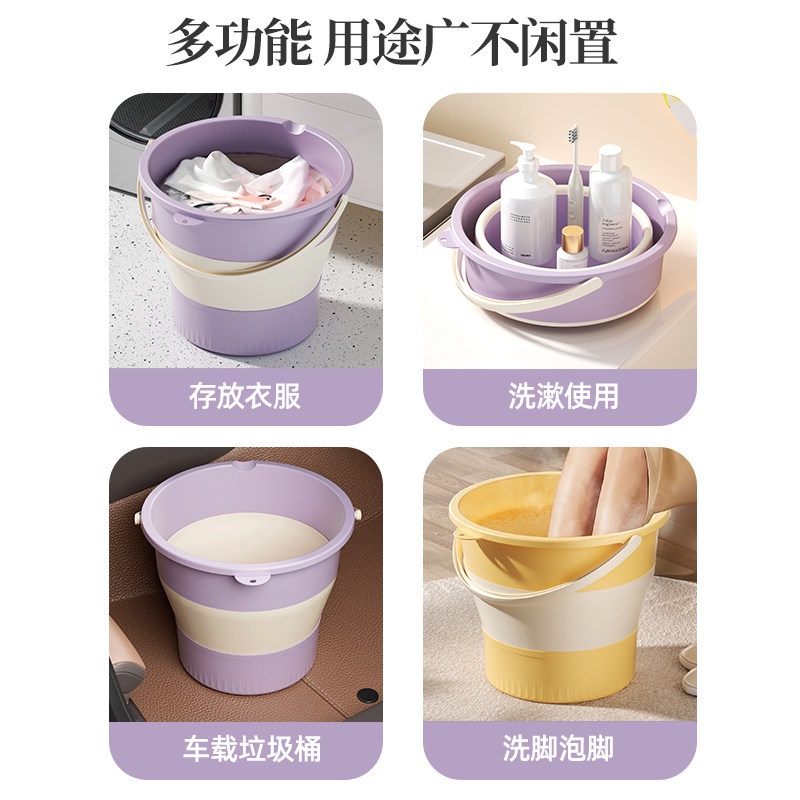 多功能 用途广不闲置

存放衣服

洗漱使用

车载垃圾桶

洗脚泡脚