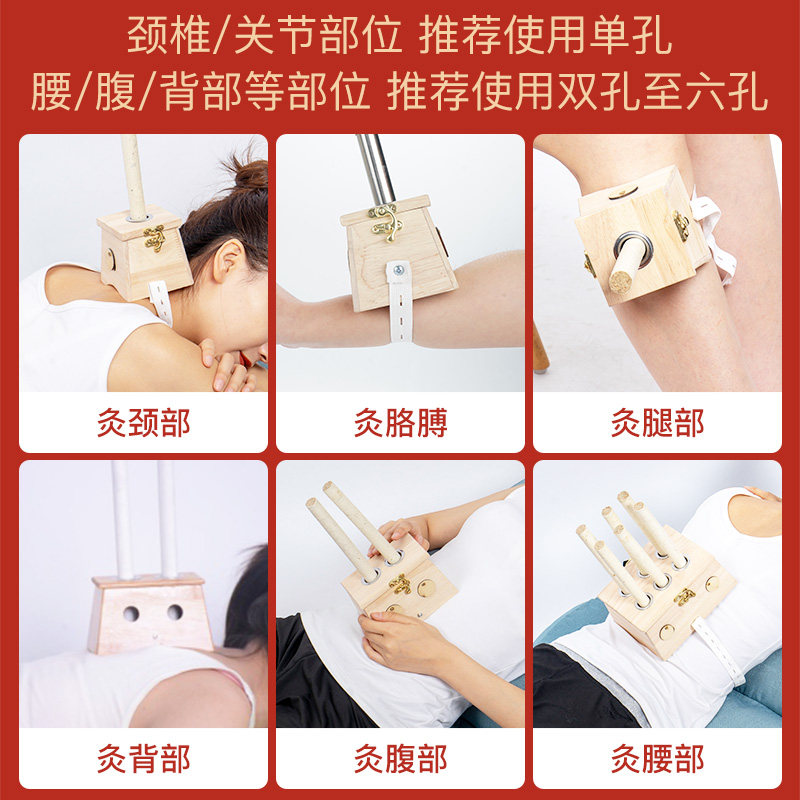 颈椎/关节部位 推荐使用单孔
腰/腹/背部等部位 推荐使用双孔至六孔

灸颈部

灸胳膊

灸腿部

灸背部

灸腹部

灸腰部