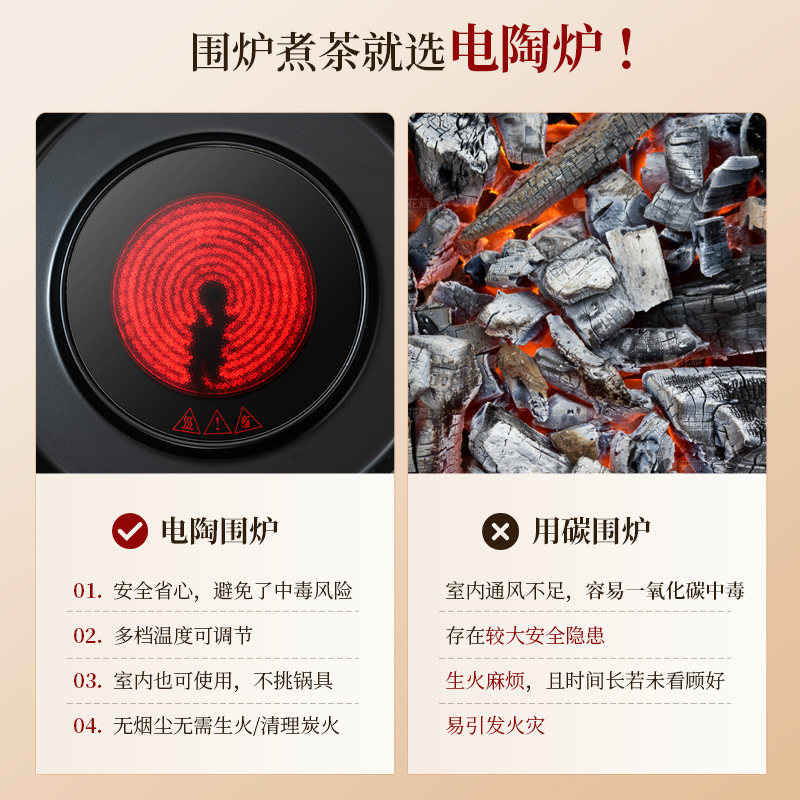 围炉煮茶就选电陶炉！

电陶围炉

01. 安全省心，避免了中毒风险

02. 多档温度可调节

03. 室内也可使用，不挑锅具

04. 无烟尘无需生火/清理炭火

用碳围炉

室内通风不足，容易一氧化碳中毒

存在较大安全隐患

生火麻烦，且时间长若未看顾好

易引发火灾