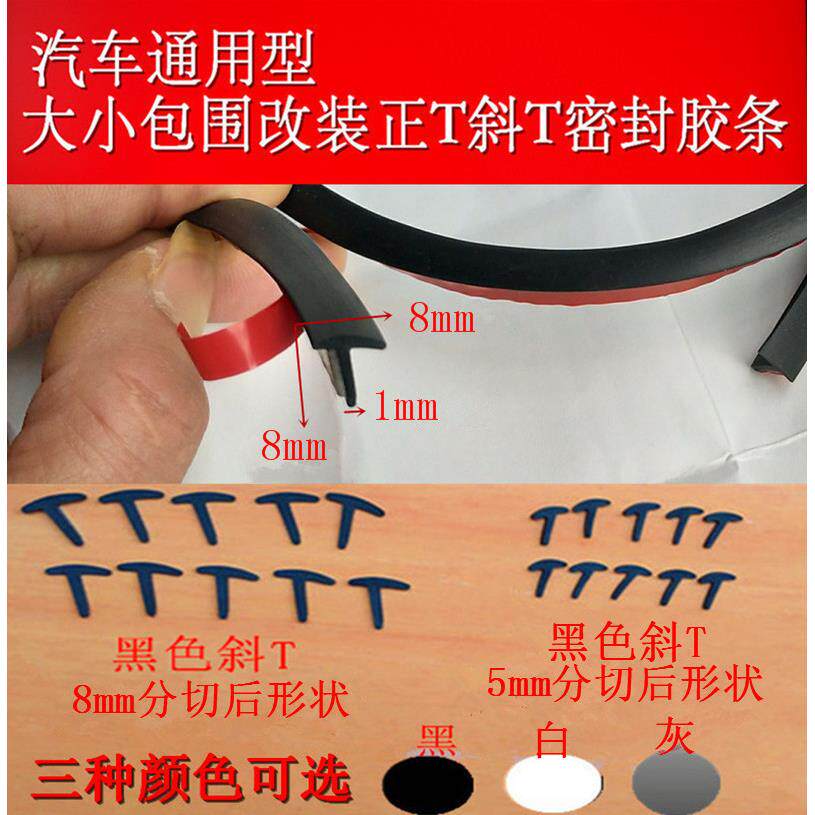 汽车通用型
大小包围改装正T斜T密封胶条

8mm
1mm
8mm

黑色斜T
8mm分切后形状

黑色斜T
5mm分切后形状

三种颜色可选
黑
白
灰