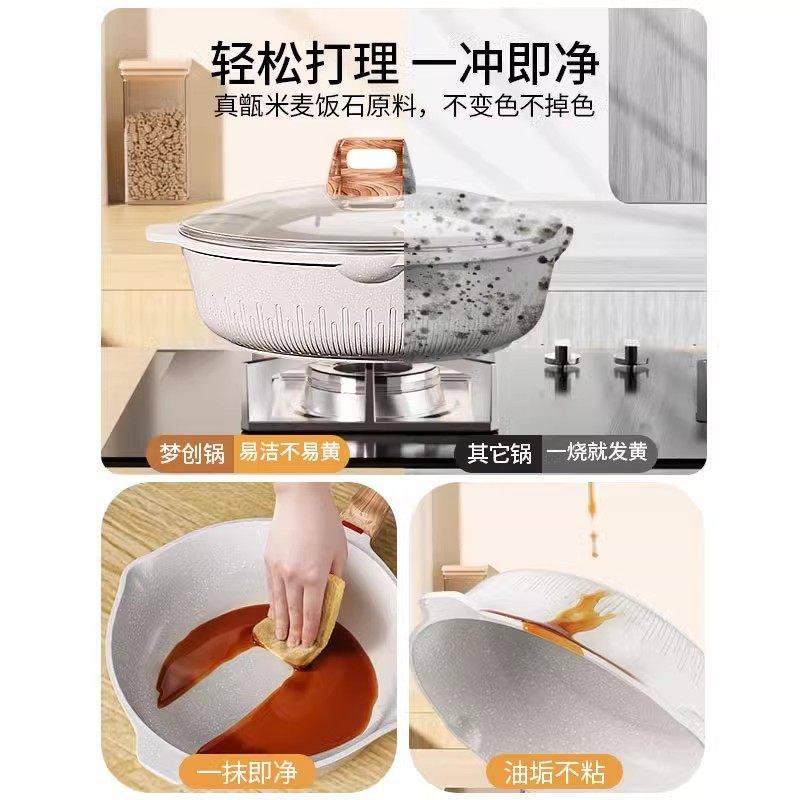 轻松打理 一冲即净
真甑米麦饭石原料，不变色不掉色

梦创锅 易洁不易黄

其它锅 一烧就发黄

一抹即净

油垢不粘