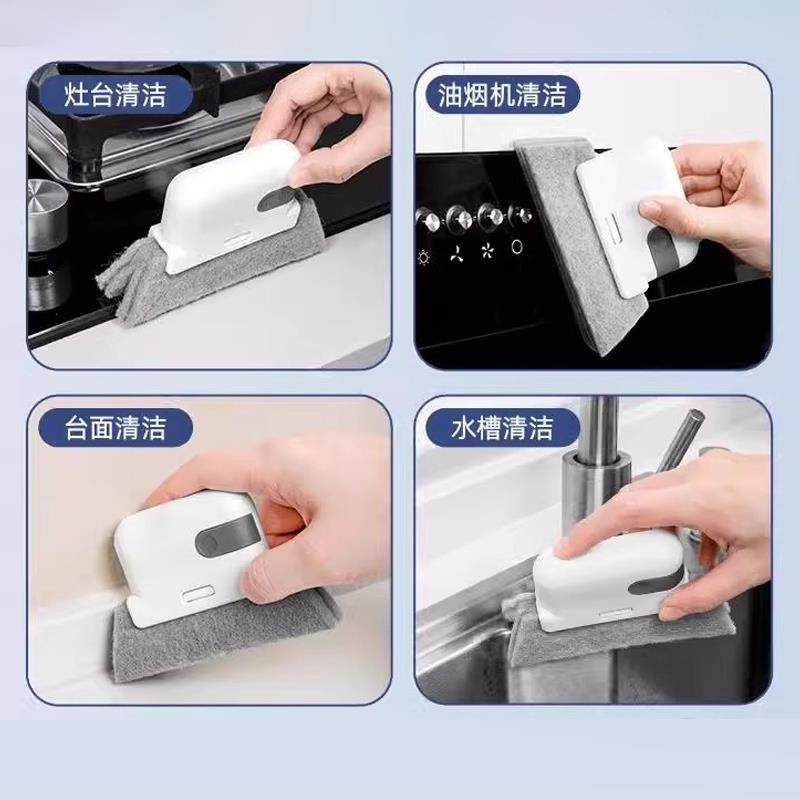 灶台清洁

油烟机清洁

台面清洁

水槽清洁