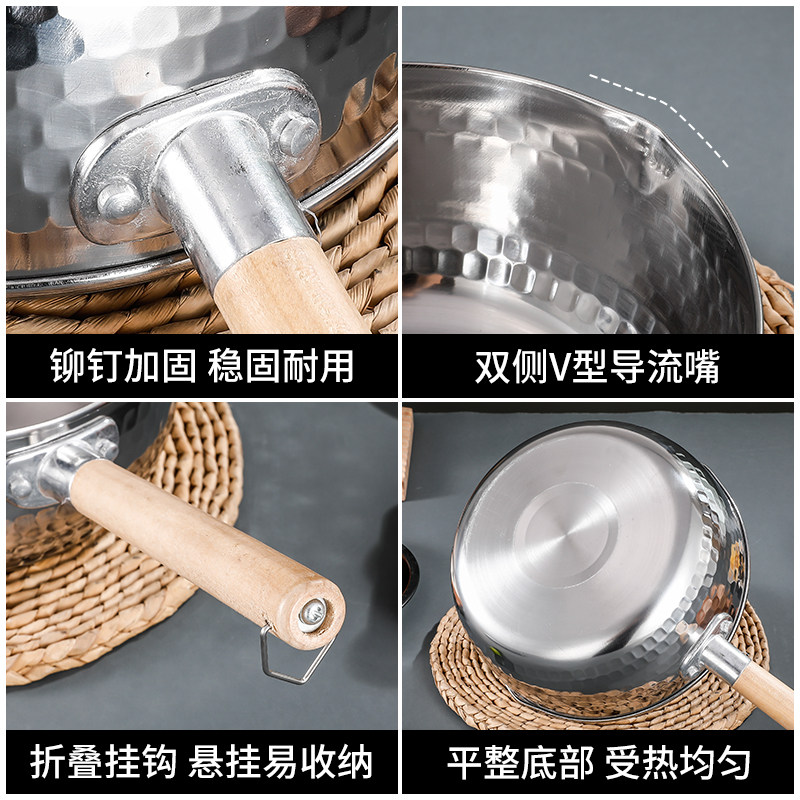 铆钉加固 稳固耐用

双侧V型导流嘴

折叠挂钩 悬挂易收纳

平整底部 受热均匀