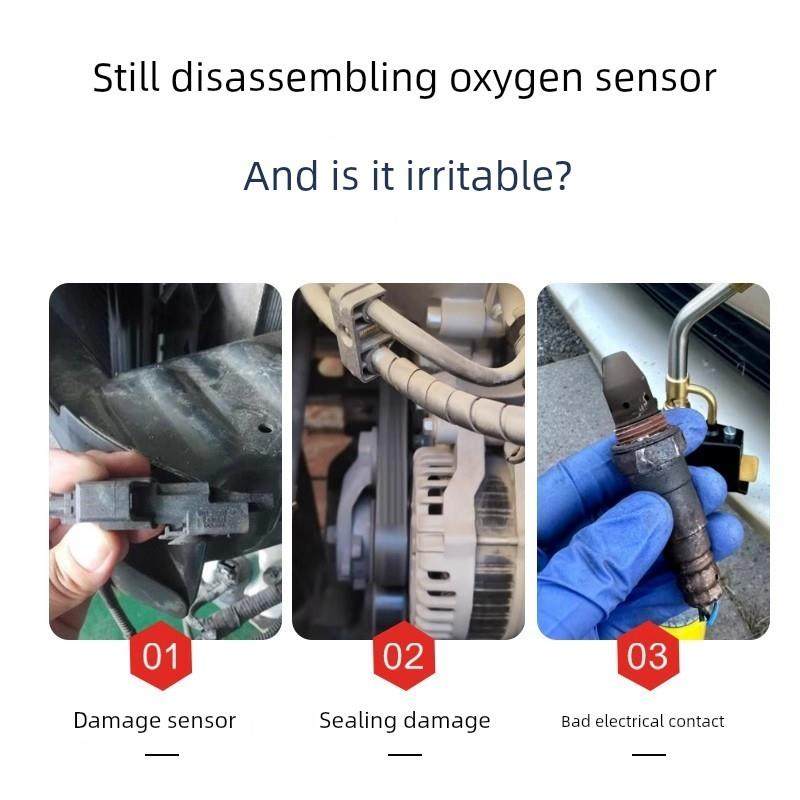 Still disassembling oxygen sensor

And is it irritable?

01

Damage sensor

02

Sealing damage

03

Bad electrical contact