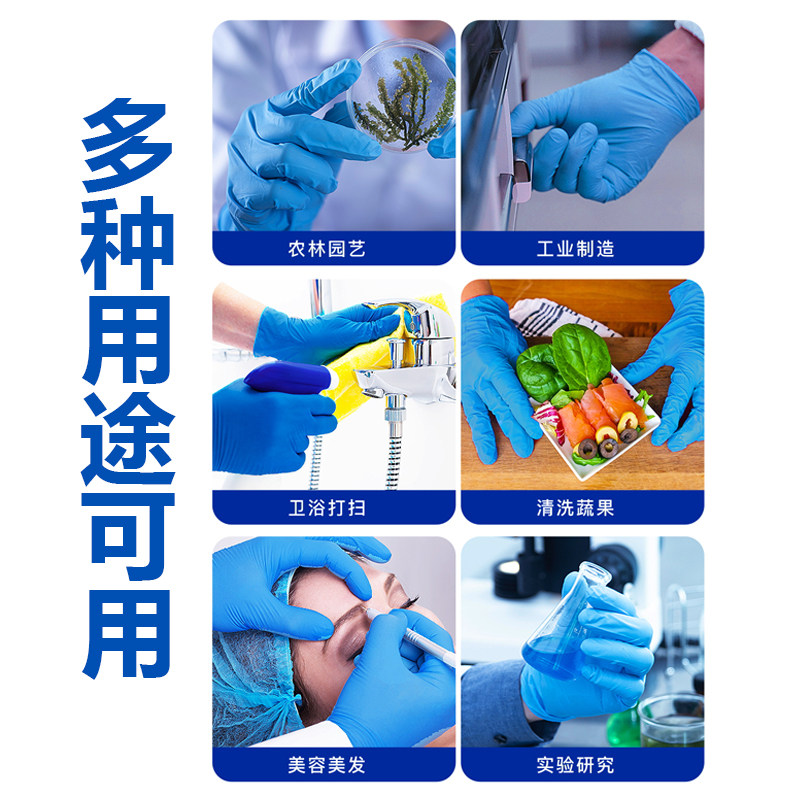 多种用途可用

农林园艺

工业制造

卫浴打扫

清洗蔬果

美容美发

实验研究