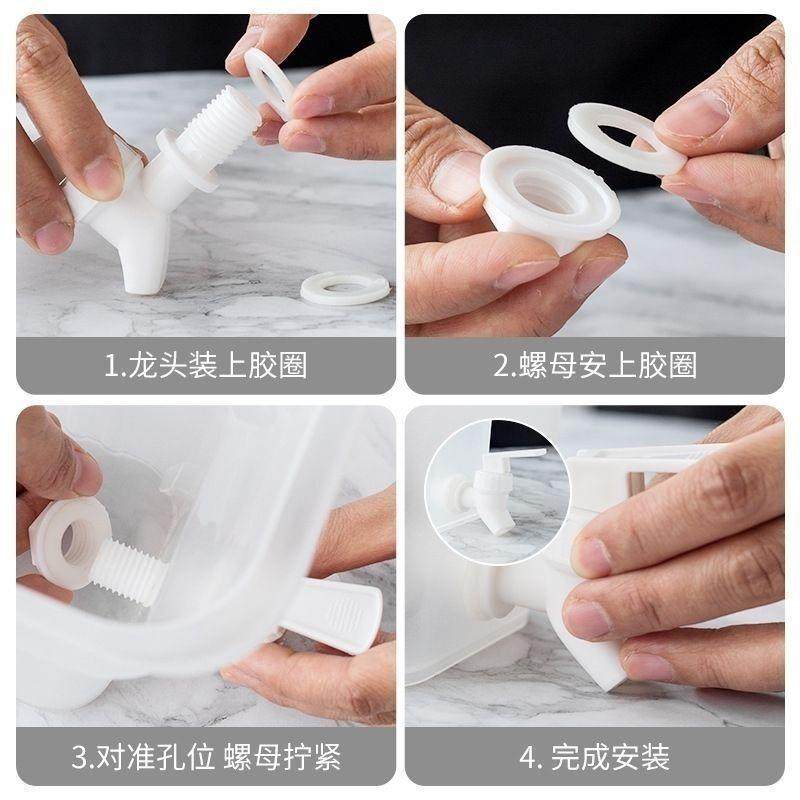 1.龙头装上胶圈

2.螺母安上胶圈

3.对准孔位 螺母拧紧

4. 完成安装