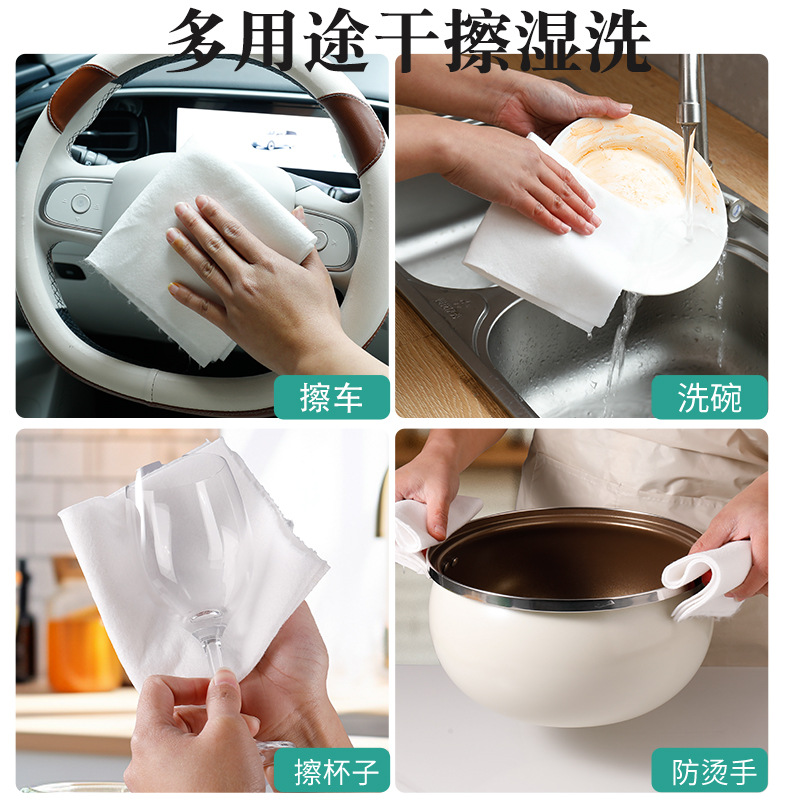 多用途干擦湿洗

擦车

洗碗

擦杯子

防烫手