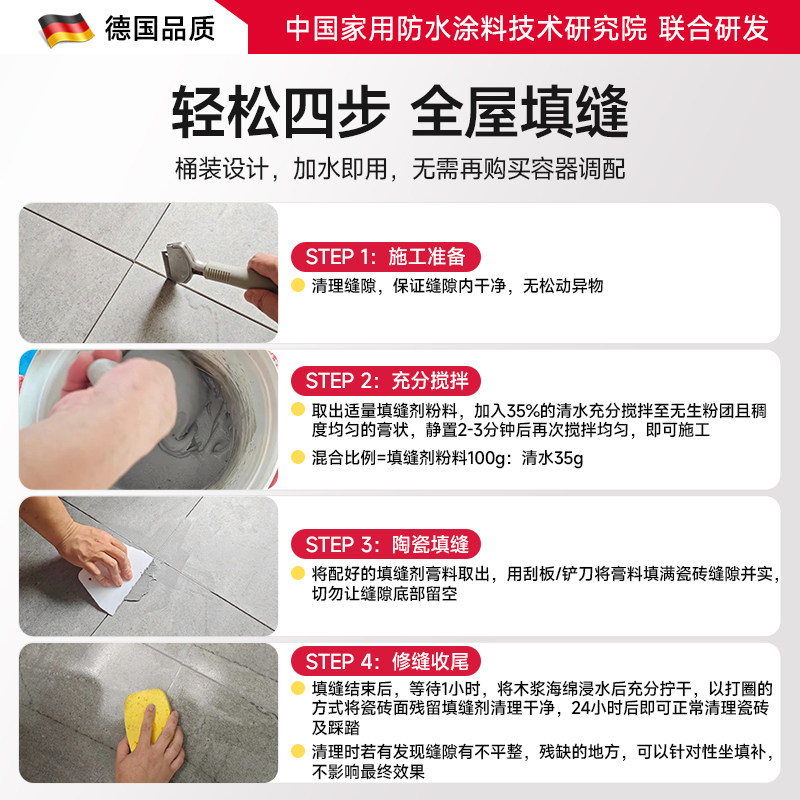 德国品质

中国家用防水涂料技术研究院 联合研发

轻松四步 全屋填缝

桶装设计，加水即用，无需再购买容器调配

STEP 1：施工准备

清理缝隙，保证缝隙内干净，无松动异物

STEP 2：充分搅拌

取出适量填缝剂粉料，加入35%的清水充分搅拌至无生粉团且稠度均匀的膏状，静置2-3分钟后再次搅拌均匀，即可施工

混合比例=填缝剂粉料100g：清水35g

STEP 3：陶瓷填缝

将配好的填缝剂膏料取出，用刮板/铲刀将膏料填满瓷砖缝隙并实，切勿让缝隙底部留空

STEP 4：修缝收尾

填缝结束后，等待1小时，将木浆海绵浸水后充分拧干，以打圈的方式将瓷砖面残留填缝剂清理干净，24小时后即可正常清理瓷砖及踩踏

清理时若有发现缝隙有不平整，残缺的地方，可以针对性坐填补，不影响最终效果