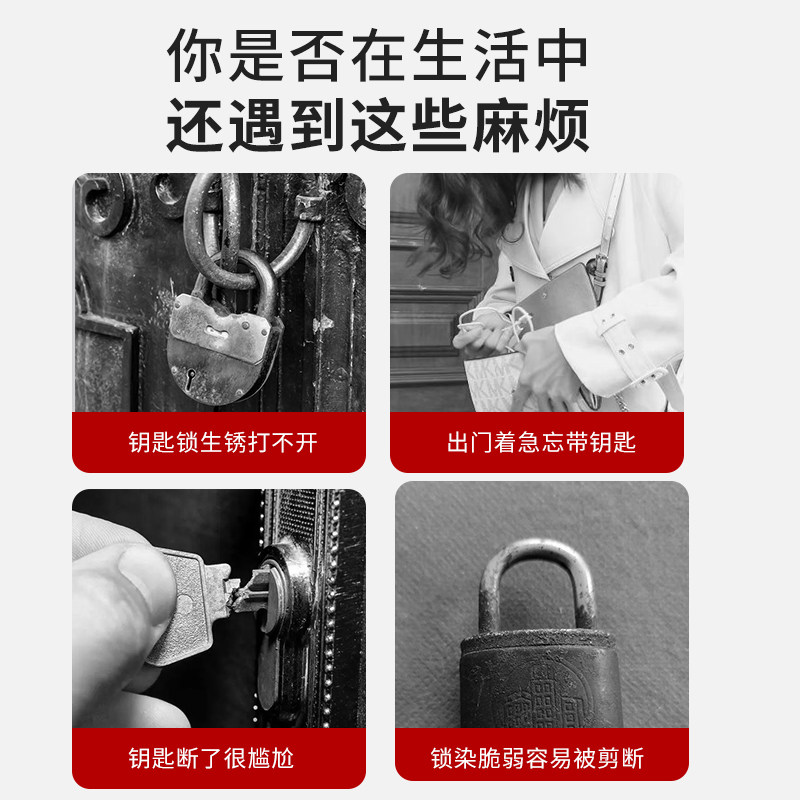 你是否在生活中
还遇到这些麻烦

钥匙锁生锈打不开

出门着急忘带钥匙

钥匙断了很尴尬

锁染脆弱容易被剪断