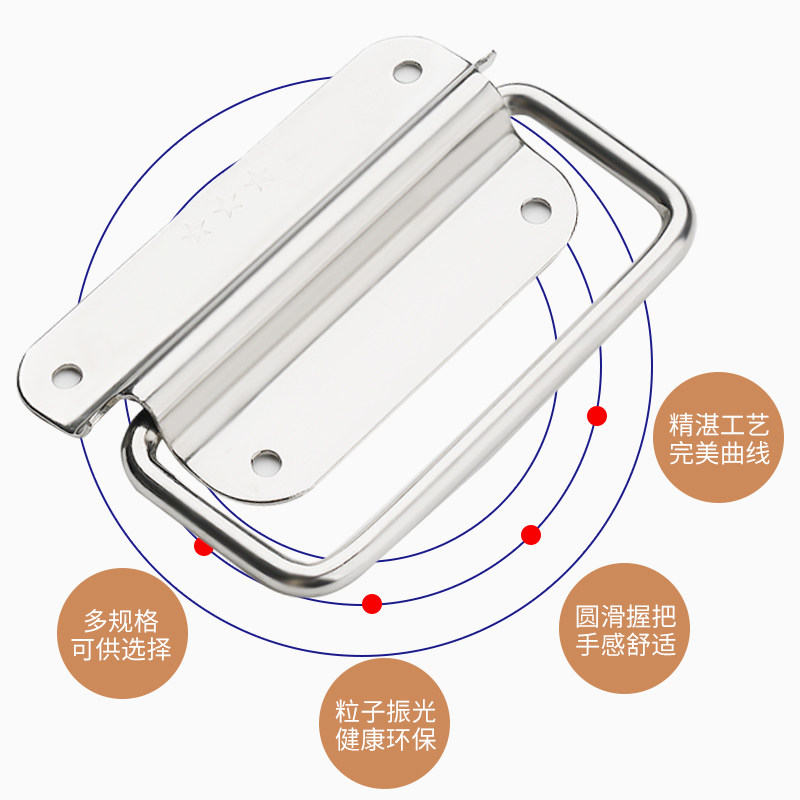 精湛工艺
完美曲线

多规格
可供选择

圆滑握把
手感舒适

粒子振光
健康环保