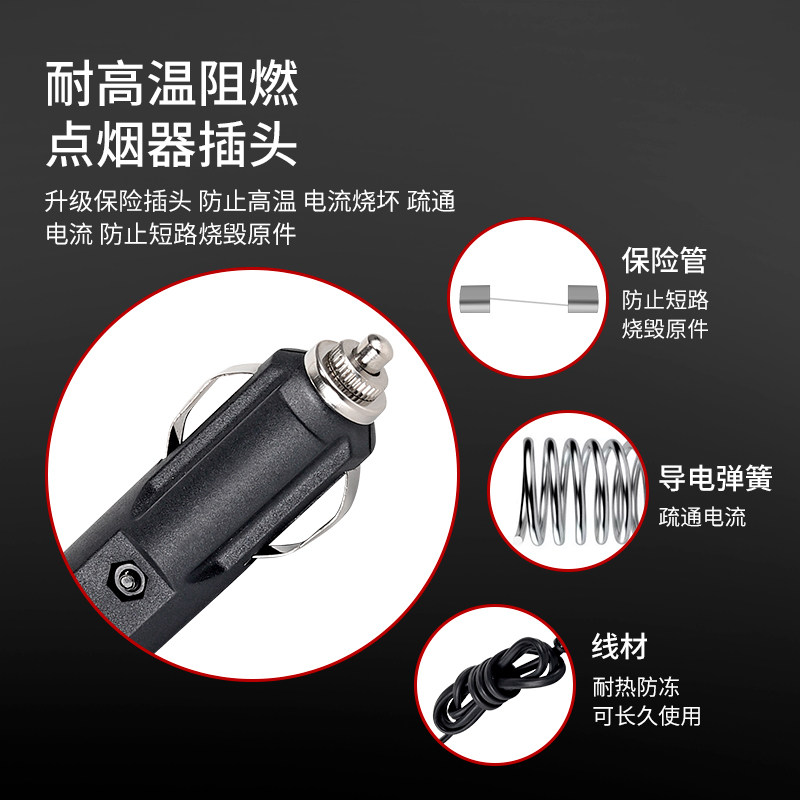 耐高温阻燃
点烟器插头

升级保险插头 防止高温 电流烧坏 疏通电流 防止短路烧毁原件

保险管
防止短路
烧毁原件

导电弹簧
疏通电流

线材
耐热防冻
可长久使用