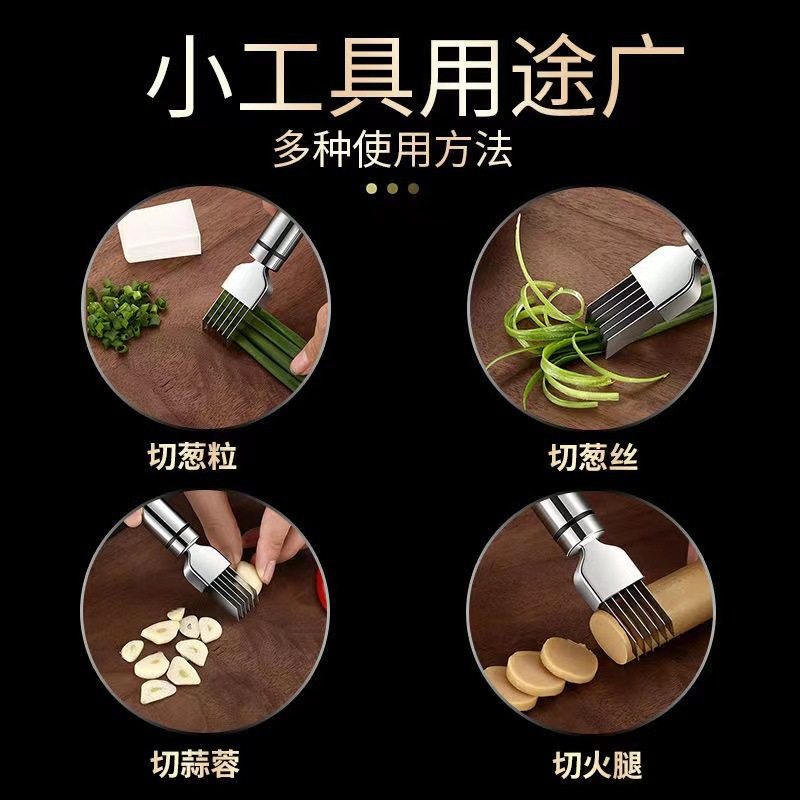 小工具用途广
多种使用方法

切葱粒

切葱丝

切蒜蓉

切火腿