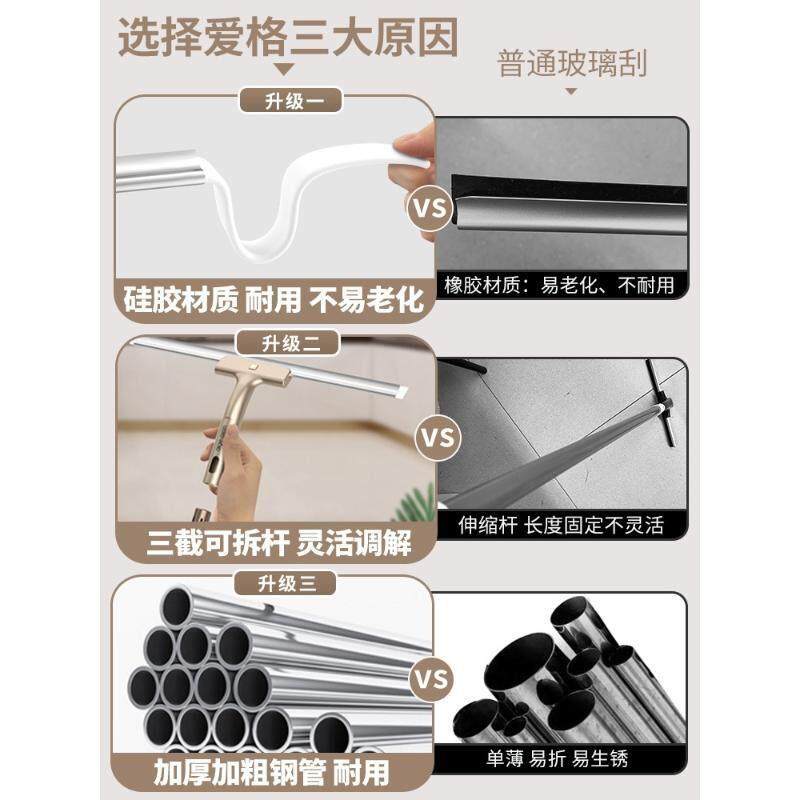 选择爱格三大原因

普通玻璃刮

升级一

VS

硅胶材质 耐用 不易老化

橡胶材质：易老化、不耐用

升级二

VS

三截可拆杆 灵活调解

伸缩杆 长度固定不灵活

升级三

VS

加厚加粗钢管 耐用

单薄 易折 易生锈