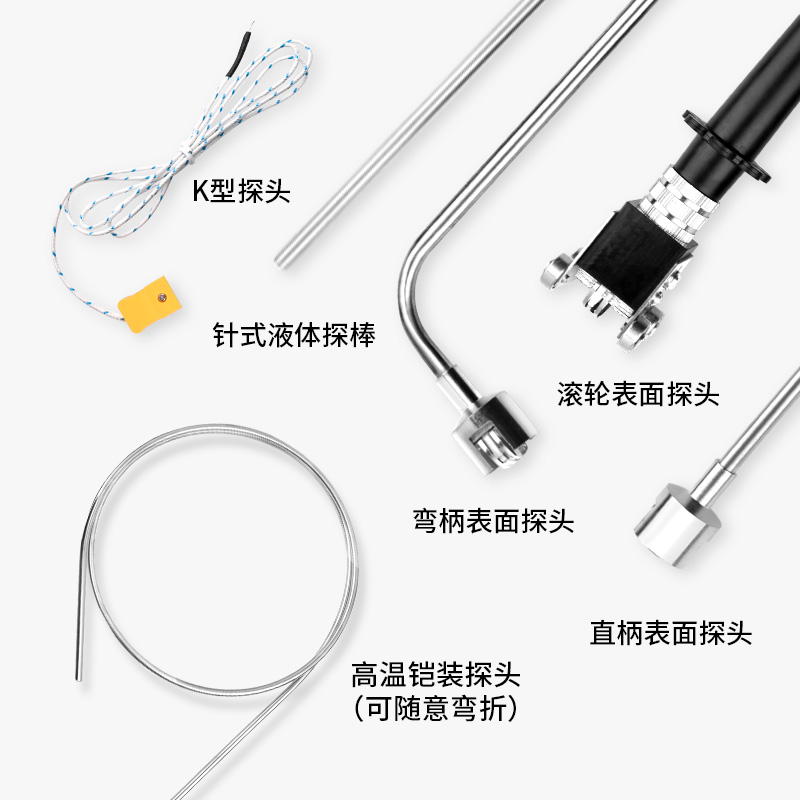 K型探头

针式液体探棒

滚轮表面探头

弯柄表面探头

直柄表面探头

高温铠装探头
(可随意弯折)