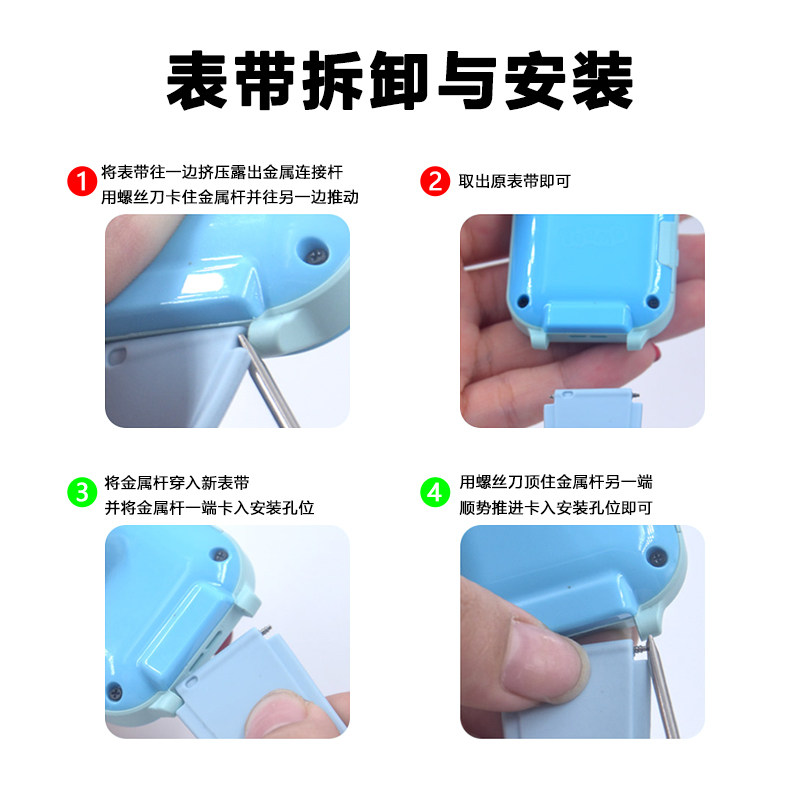 表带拆卸与安装

1 将表带往一边挤压露出金属连接杆
用螺丝刀卡住金属杆并往另一边推动

2 取出原表带即可

3 将金属杆穿入新表带
并将金属杆一端卡入安装孔位

4 用螺丝刀顶住金属杆另一端
顺势推进卡入安装孔位即可