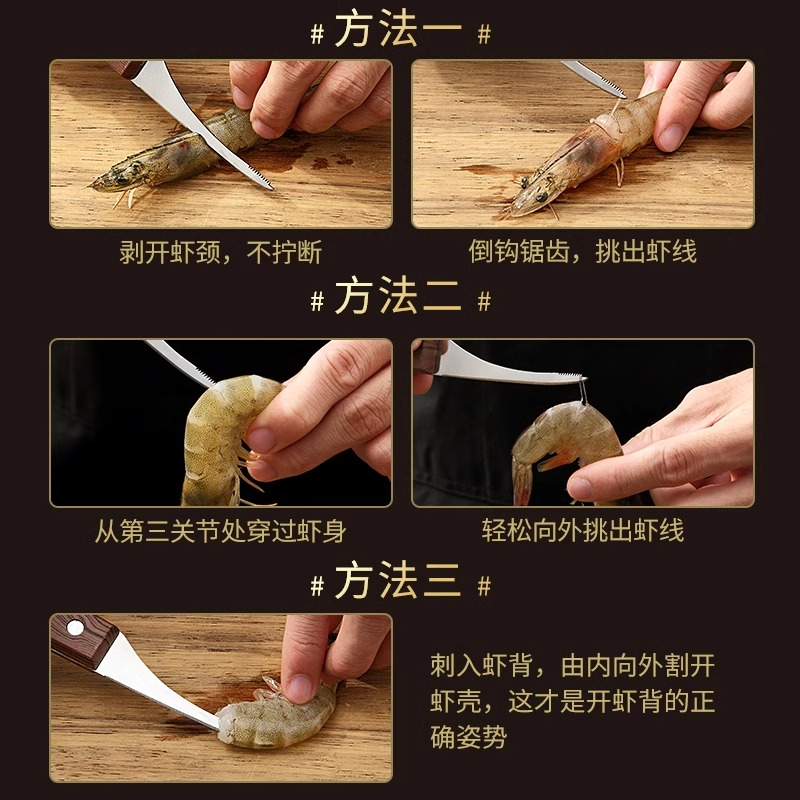 # 方法一 #

剥开虾颈，不拧断

倒钩锯齿，挑出虾线

# 方法二 #

从第三关节处穿过虾身

轻松向外挑出虾线

# 方法三 #

刺入虾背，由内向外割开虾壳，这才是开虾背的正确姿势