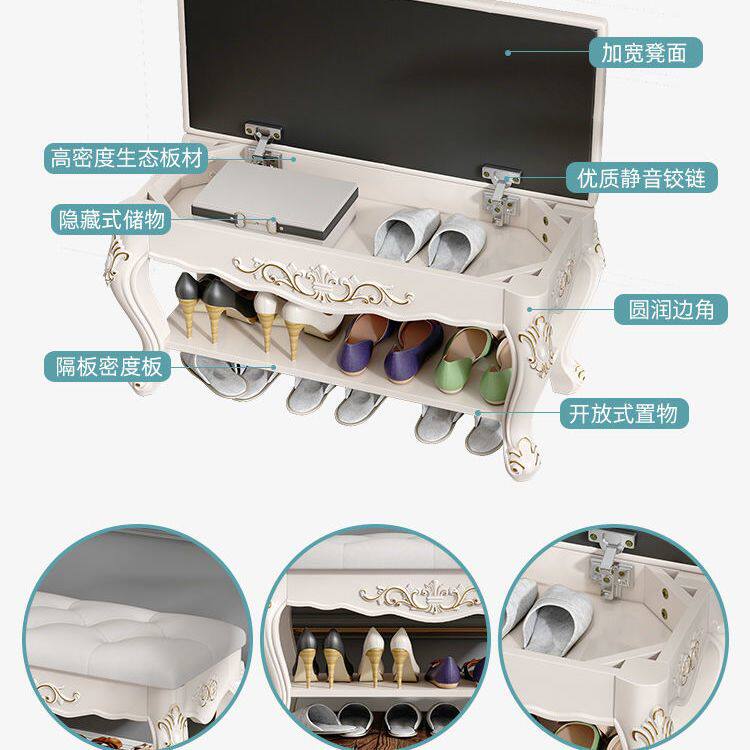 加宽凳面

高密度生态板材

优质静音铰链

隐藏式储物

圆润边角

隔板密度板

开放式置物