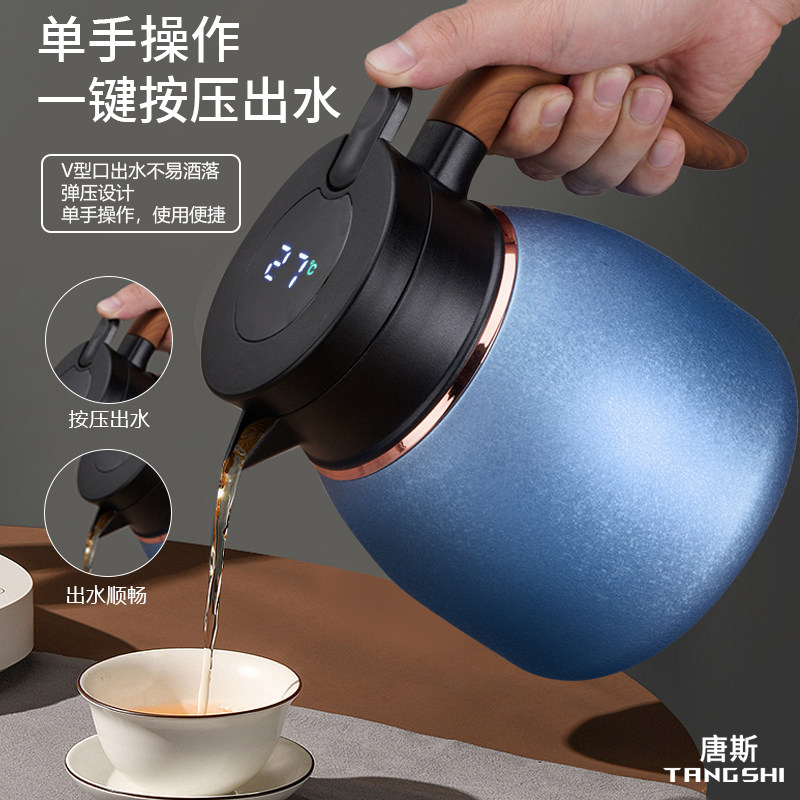 单手操作
一键按压出水

V型口出水不易洒落
弹压设计
单手操作，使用便捷

27℃

按压出水

出水顺畅

唐斯
TANGSHI