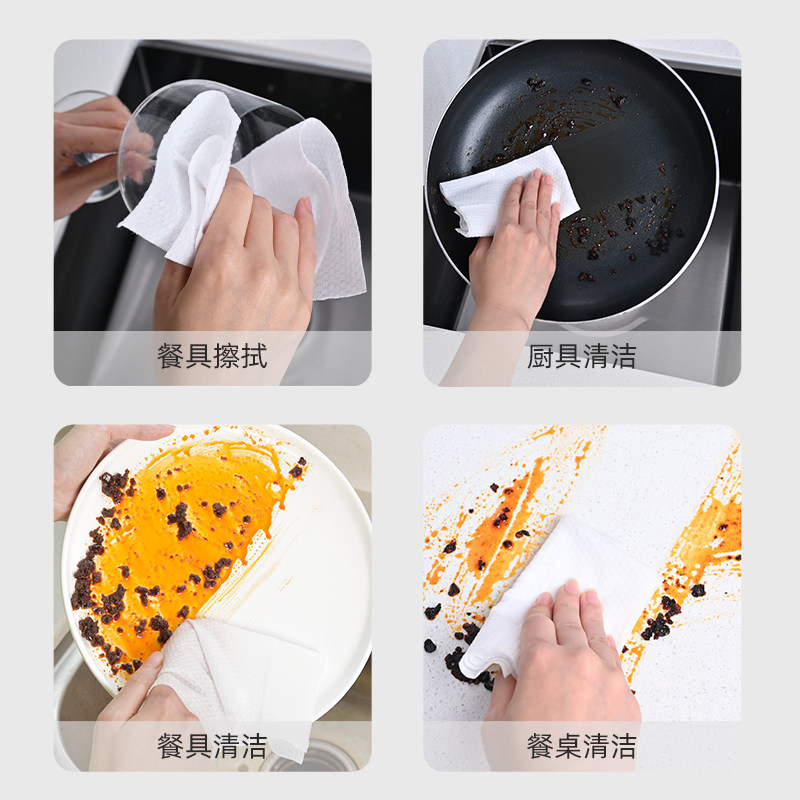 餐具擦拭

厨具清洁

餐具清洁

餐桌清洁