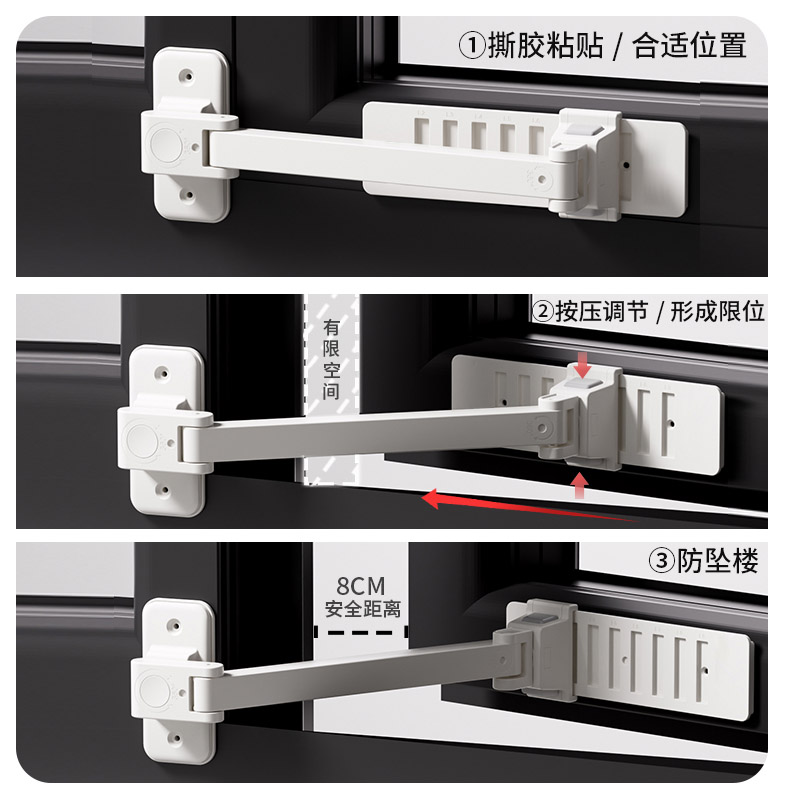 ①撕胶粘贴 / 合适位置

②按压调节 / 形成限位

有限空间

③防坠楼

8CM
安全距离