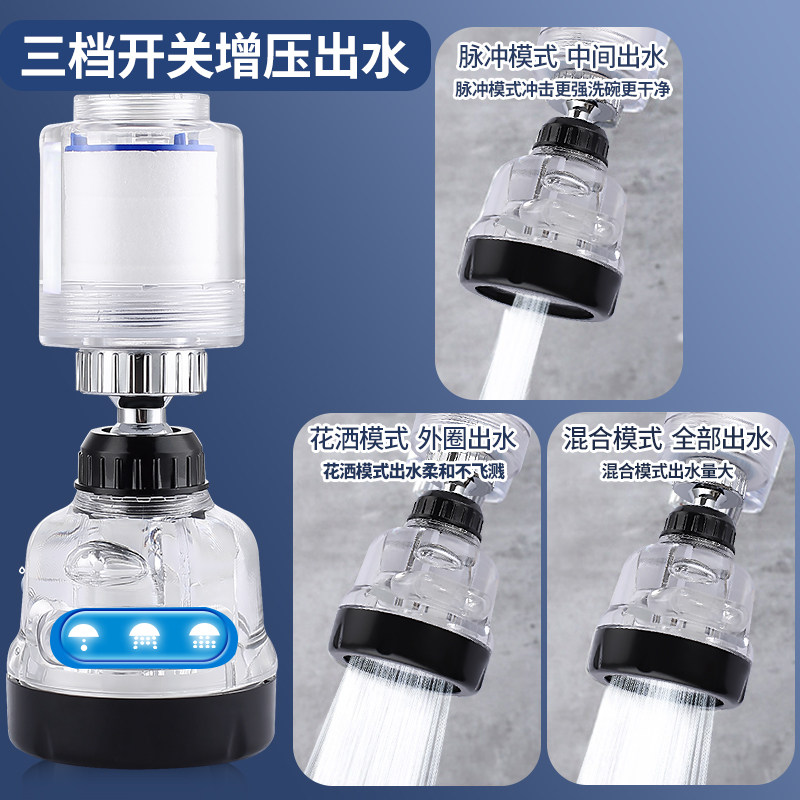 三档开关增压出水

脉冲模式 中间出水
脉冲模式冲击更强洗碗更干净

花洒模式 外圈出水
花洒模式出水柔和不飞溅

混合模式 全部出水
混合模式出水量大