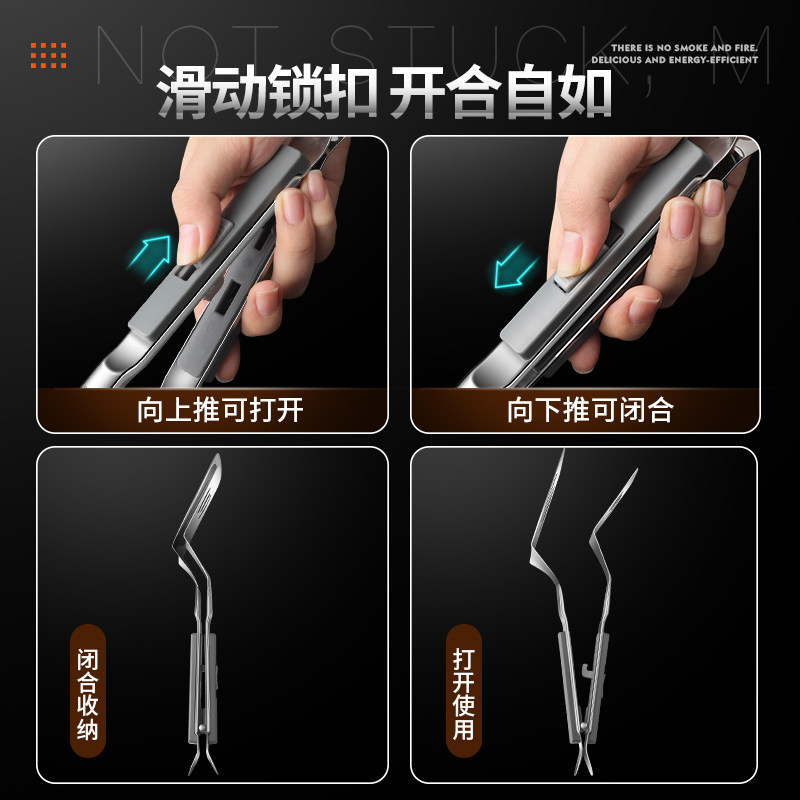 NOT STUCK, M

THERE IS NO SMOKE AND FIRE.
DELICIOUS AND ENERGY-EFFICIENT

滑动锁扣 开合自如

向上推可打开

向下推可闭合

闭合收纳

打开使用