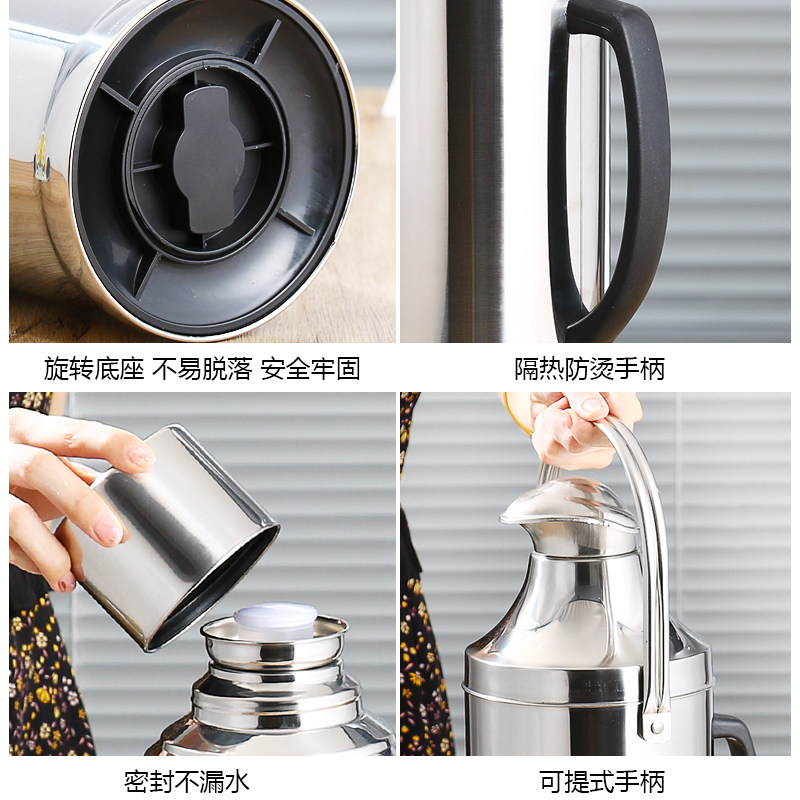 旋转底座 不易脱落 安全牢固

隔热防烫手柄

密封不漏水

可提式手柄