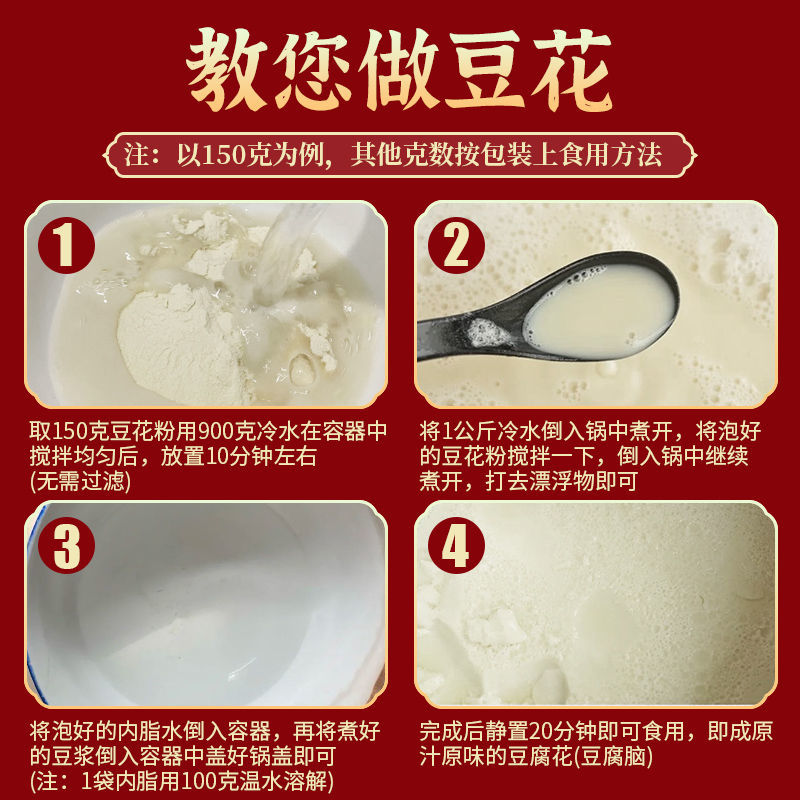 教您做豆花

注：以150克为例，其他克数按包装上食用方法

1

取150克豆花粉用900克冷水在容器中搅拌均匀后，放置10分钟左右
(无需过滤)

2

将1公斤冷水倒入锅中煮开，将泡好的豆花粉搅拌一下，倒入锅中继续煮开，打去漂浮物即可

3

将泡好的内脂水倒入容器，再将煮好的豆浆倒入容器中盖好锅盖即可
(注：1袋内脂用100克温水溶解)

4

完成后静置20分钟即可食用，即成原汁原味的豆腐花(豆腐脑)