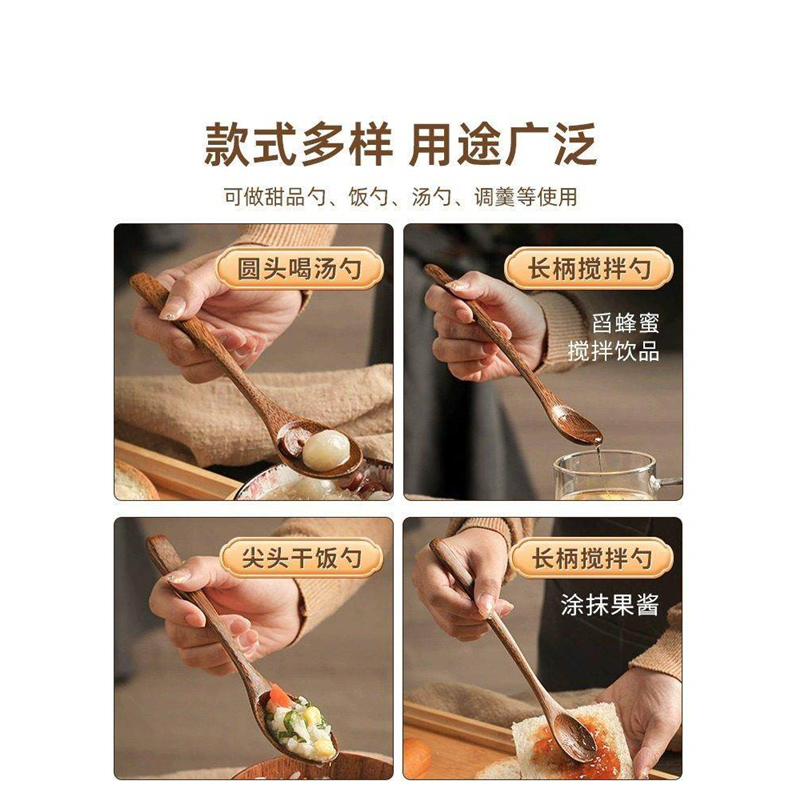 款式多样 用途广泛

可做甜品勺、饭勺、汤勺、调羹等使用

圆头喝汤勺

长柄搅拌勺

舀蜂蜜
搅拌饮品

尖头干饭勺

长柄搅拌勺

涂抹果酱