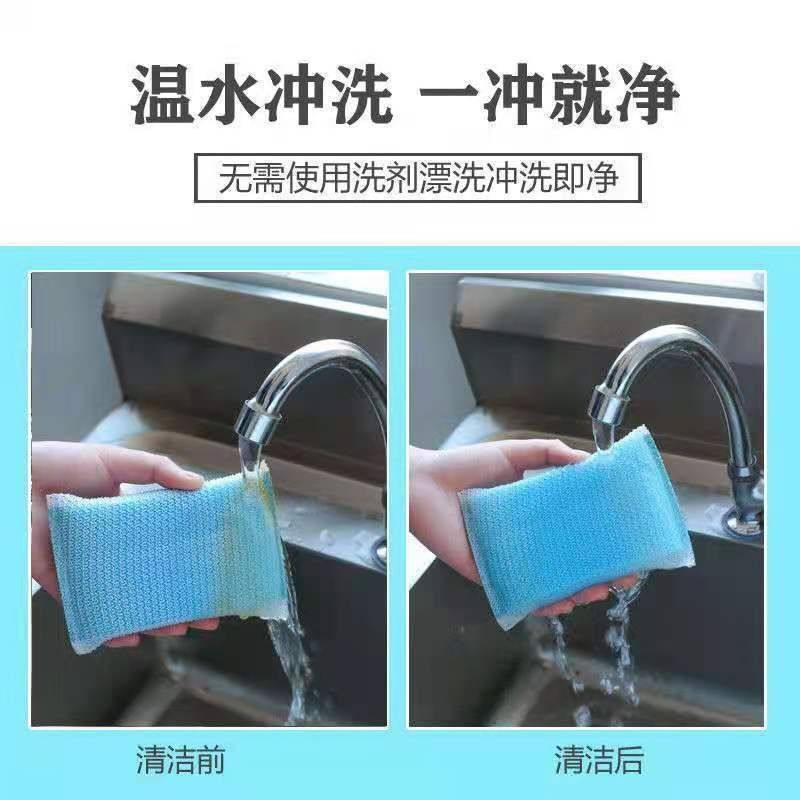 温水冲洗 一冲就净

无需使用洗剂漂洗冲洗即净

清洁前

清洁后