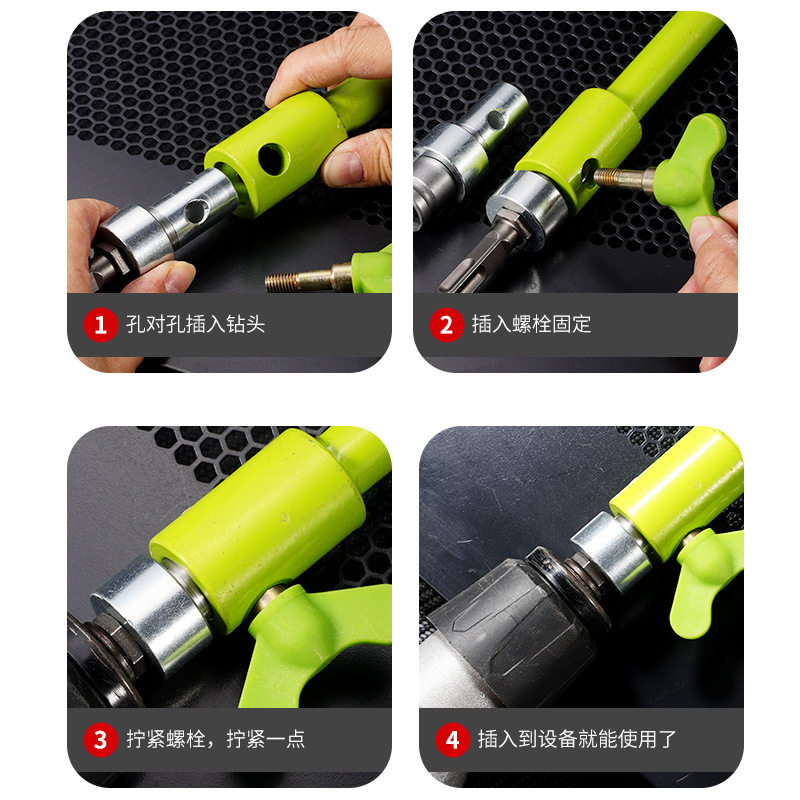 1 孔对孔插入钻头

2 插入螺栓固定

3 拧紧螺栓，拧紧一点

4 插入到设备就能使用了