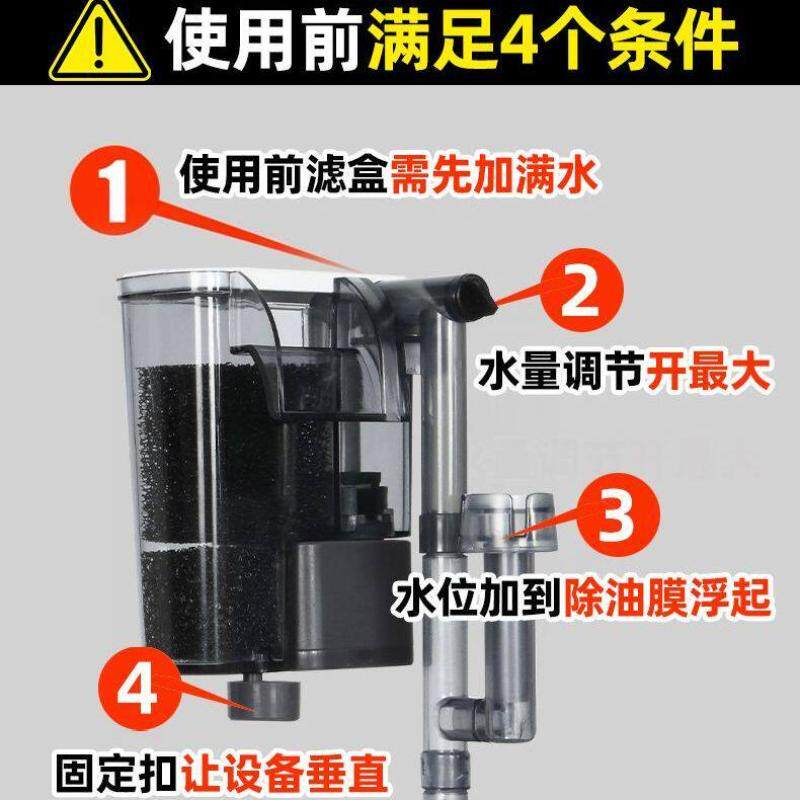 使用前满足4个条件

1
使用前滤盒需先加满水

2
水量调节开最大

3
水位加到除油膜浮起

4
固定扣让设备垂直