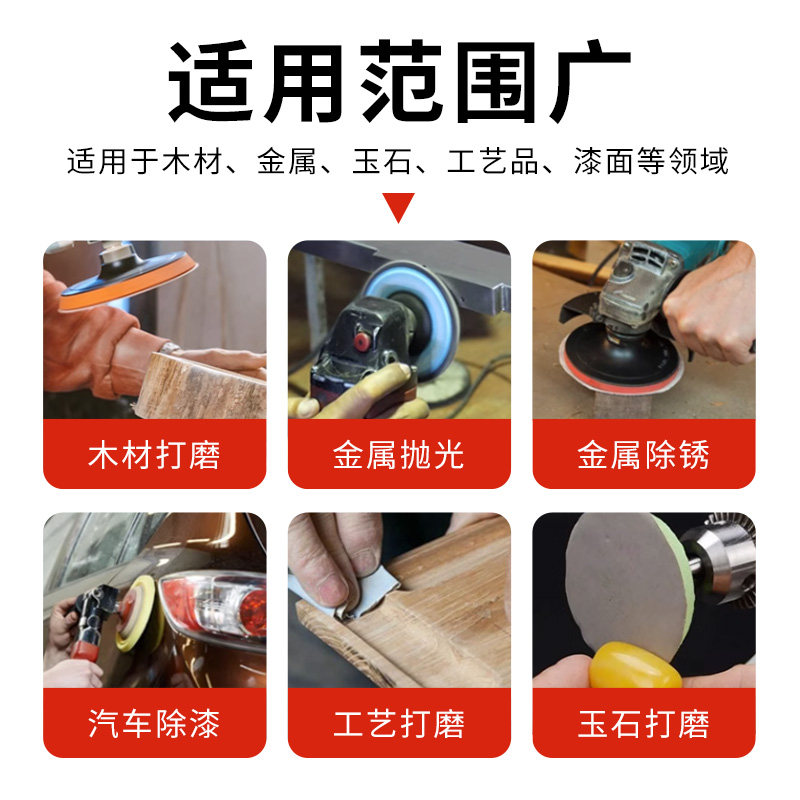 适用范围广

适用于木材、金属、玉石、工艺品、漆面等领域

木材打磨

金属抛光

金属除锈

汽车除漆

工艺打磨

玉石打磨