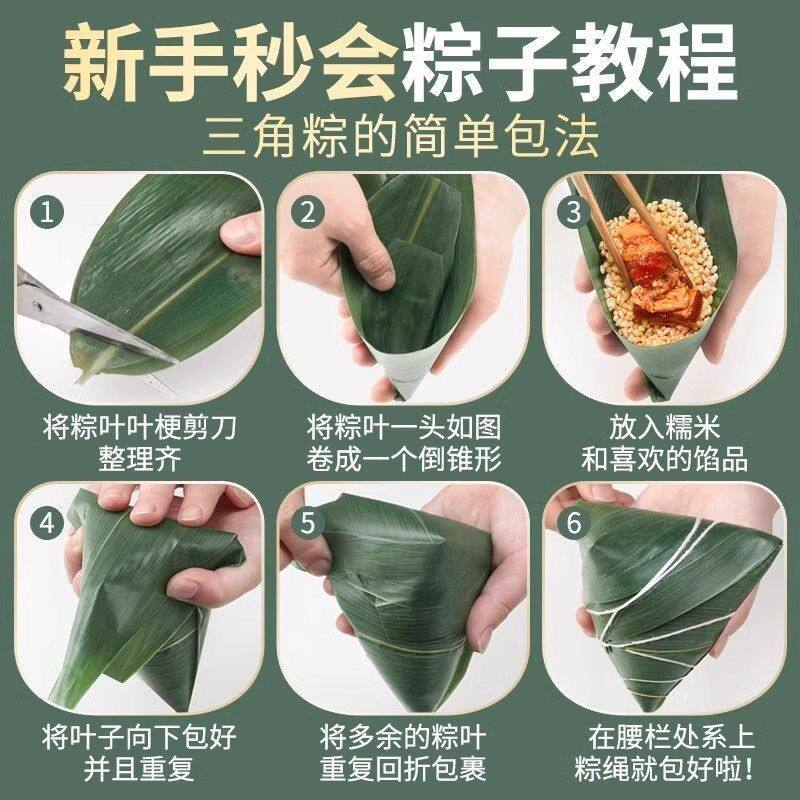 新手秒会粽子教程
三角粽的简单包法

1
将粽叶叶梗剪刀整理齐

2
将粽叶一头如图卷成一个倒锥形

3
放入糯米和喜欢的馅品

4
将叶子向下包好并且重复

5
将多余的粽叶重复回折包裹

6
在腰栏处系上粽绳就包好啦！