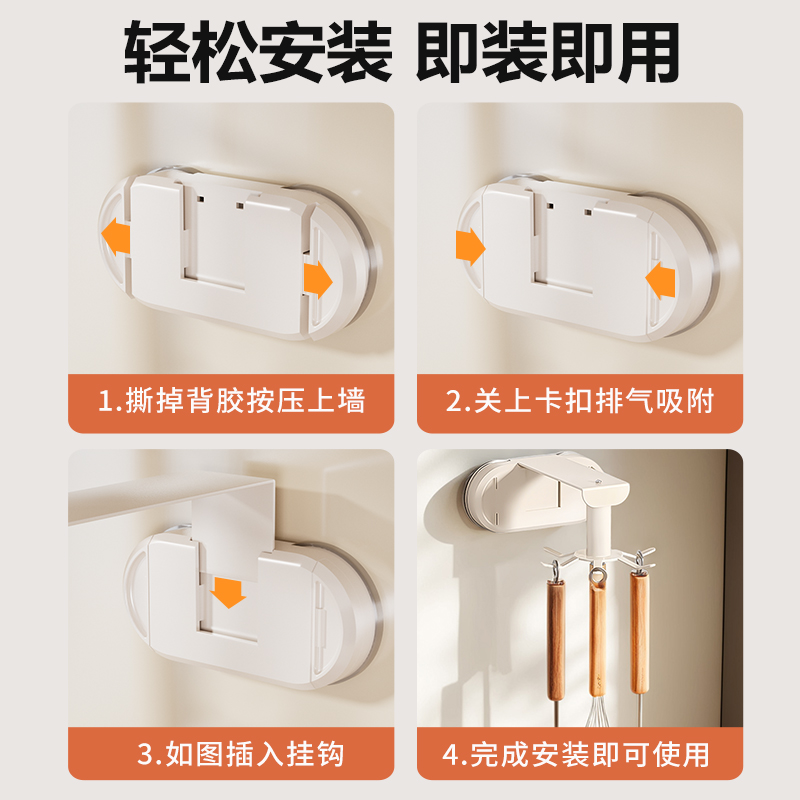 轻松安装 即装即用

1.撕掉背胶按压上墙

2.关上卡扣排气吸附

3.如图插入挂钩

4.完成安装即可使用