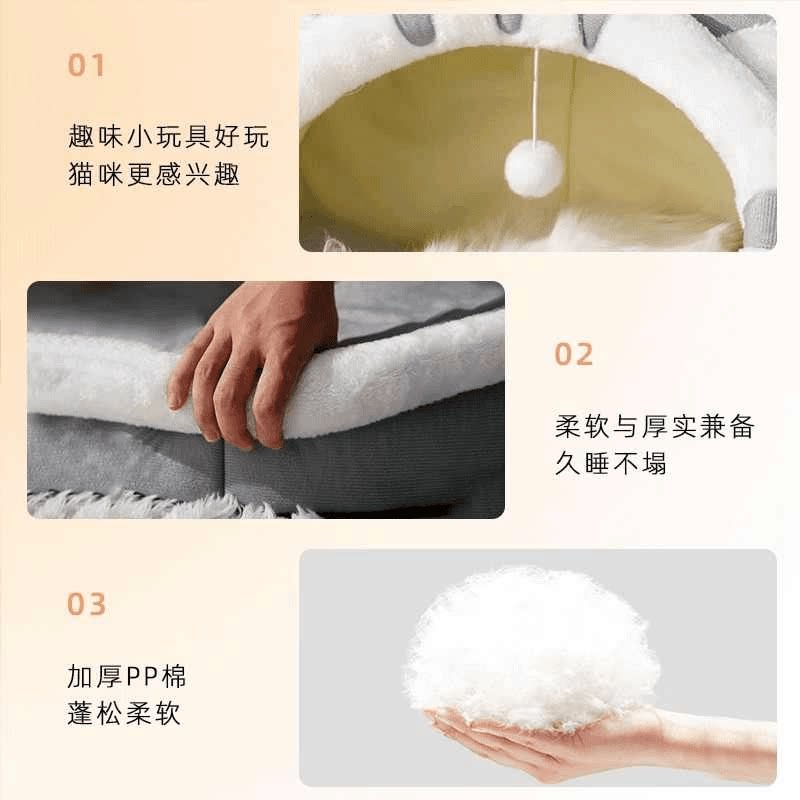 01

趣味小玩具好玩
猫咪更感兴趣

02

柔软与厚实兼备
久睡不塌

03

加厚PP棉
蓬松柔软