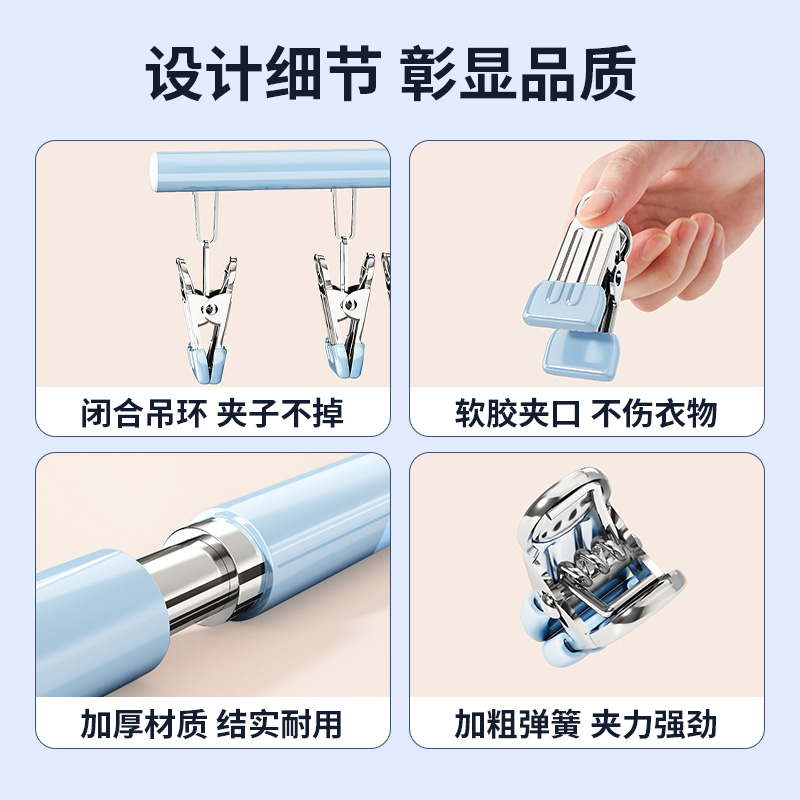 设计细节 彰显品质

闭合吊环 夹子不掉

软胶夹口 不伤衣物

加厚材质 结实耐用

加粗弹簧 夹力强劲