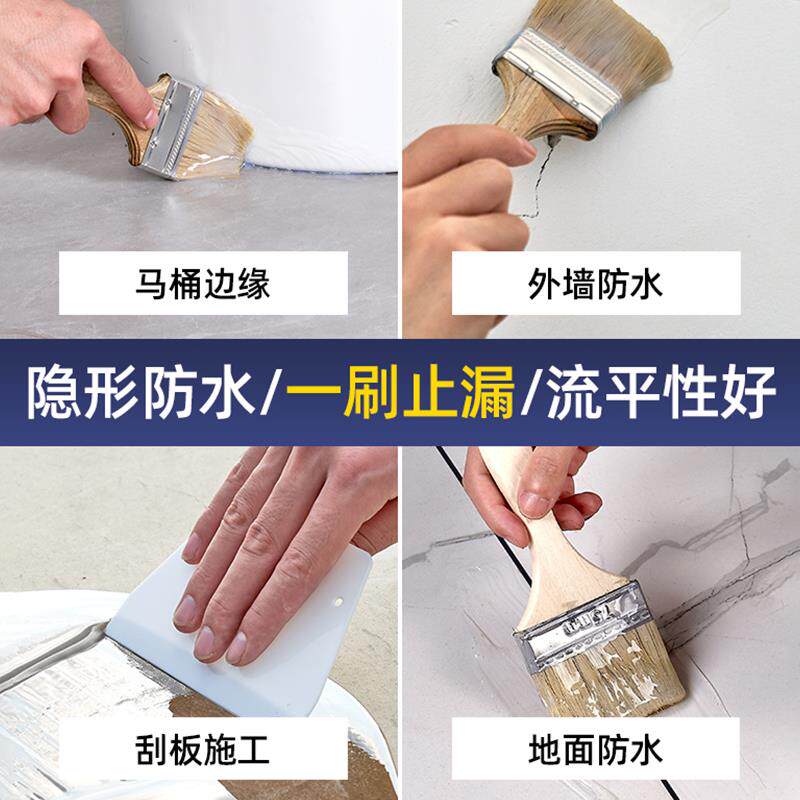 马桶边缘

外墙防水

隐形防水/一刷止漏/流平性好

刮板施工

地面防水