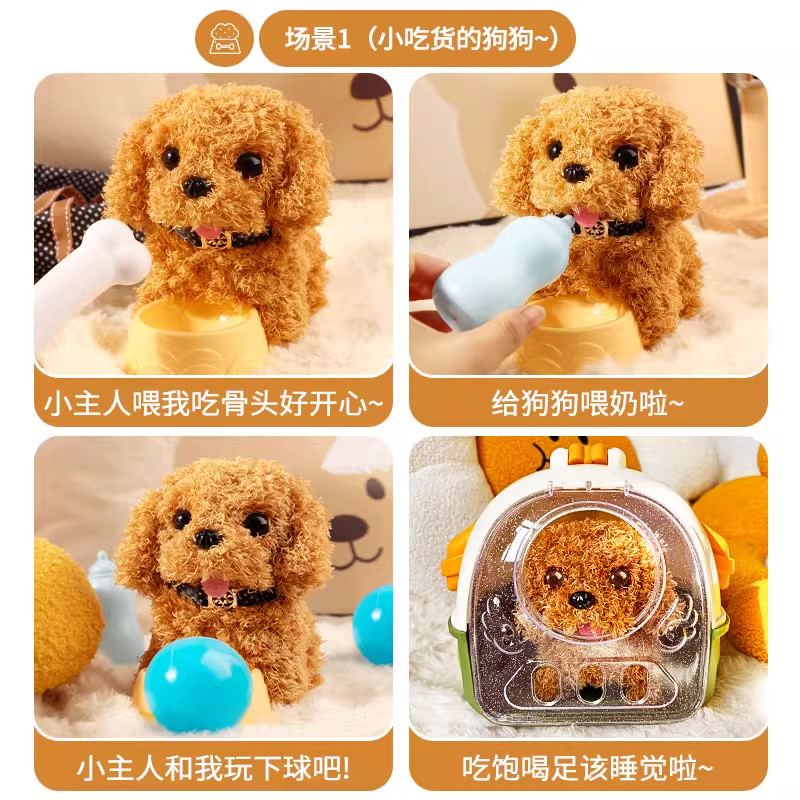 场景1（小吃货的狗狗~）

小主人喂我吃骨头好开心~

给狗狗喂奶啦~

小主人和我玩下球吧!

吃饱喝足该睡觉啦~