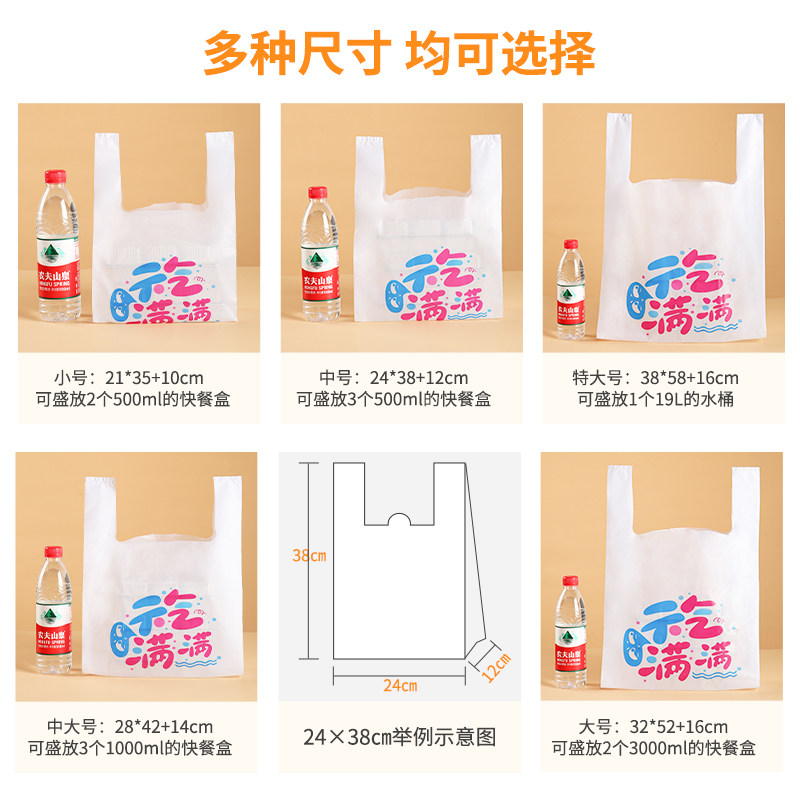 多种尺寸 均可选择

农夫山泉
NONGFU SPRING

吃满满

小号：21*35+10cm
可盛放2个500ml的快餐盒

农夫山泉
NONGFU SPRING

吃满满

中号：24*38+12cm
可盛放3个500ml的快餐盒

农夫山泉
NONGFU SPRING

吃满满

特大号：38*58+16cm
可盛放1个19L的水桶

农夫山泉
NONGFU SPRING

吃满满

中大号：28*42+14cm
可盛放3个1000ml的快餐盒

38cm
24cm
12cm

24×38cm举例示意图

农夫山泉
NONGFU SPRING

吃满满

大号：32*52+16cm
可盛放2个3000ml的快餐盒