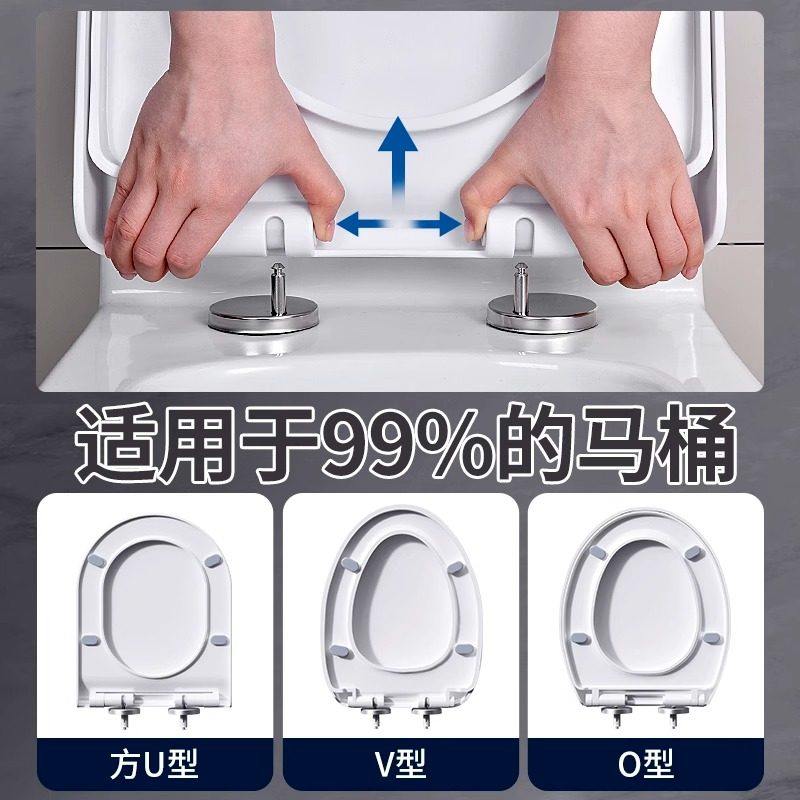 适用于99%的马桶

方U型

V型

O型