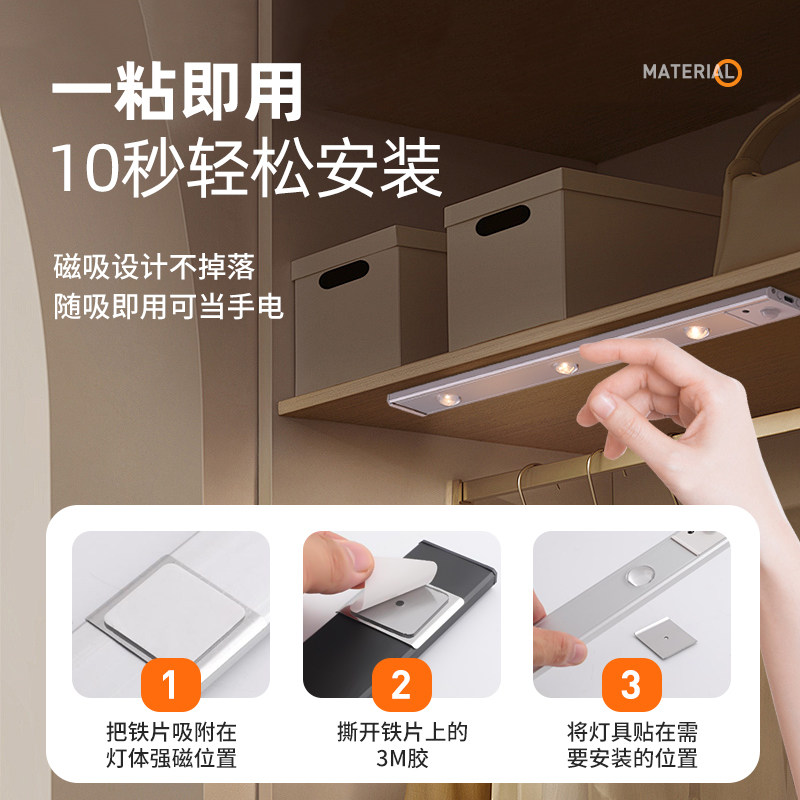 一粘即用
10秒轻松安装

MATERIAL

磁吸设计不掉落
随吸即用可当手电

1
把铁片吸附在灯体强磁位置

2
撕开铁片上的3M胶

3
将灯具贴在需要安装的位置