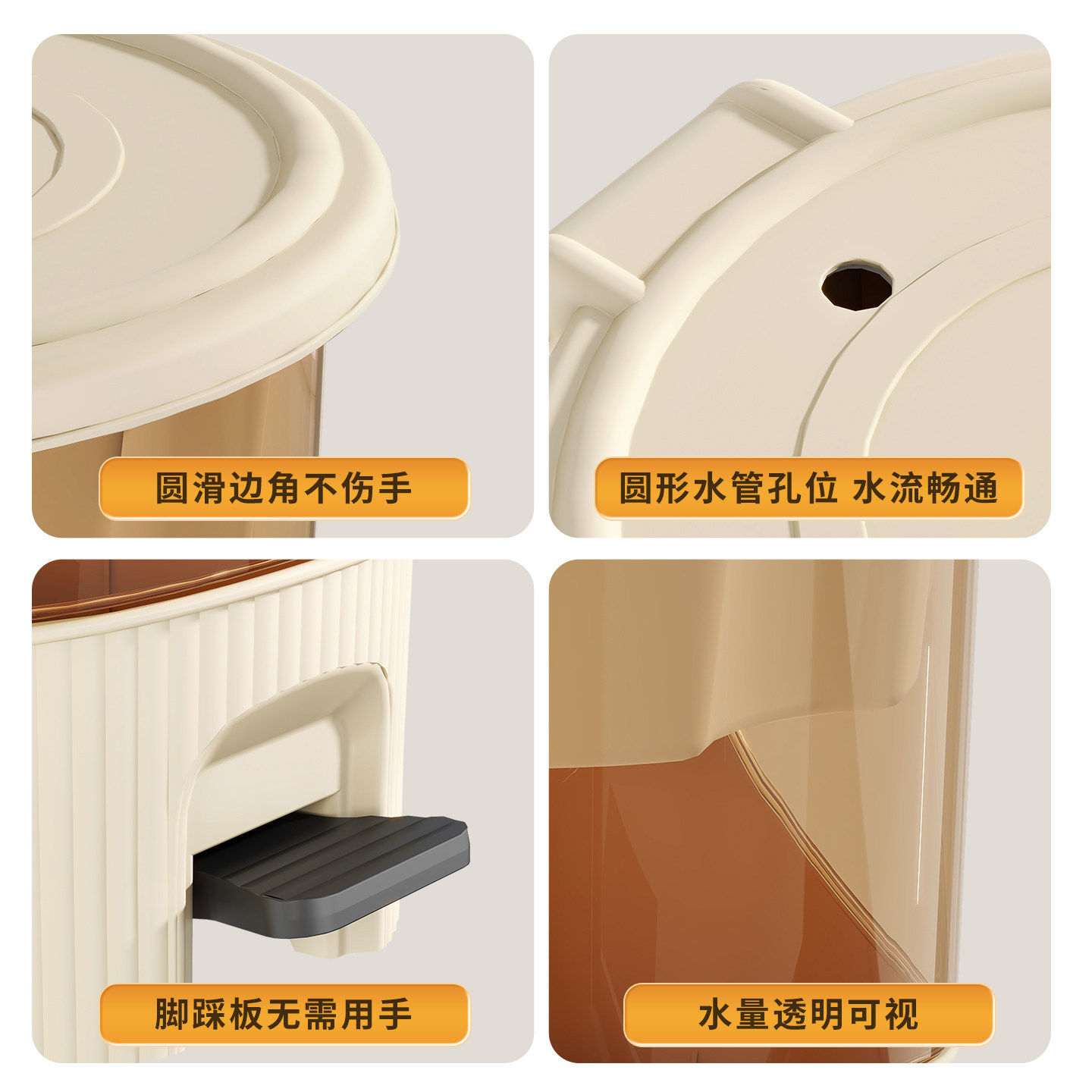 圆滑边角不伤手

圆形水管孔位 水流畅通

脚踩板无需用手

水量透明可视