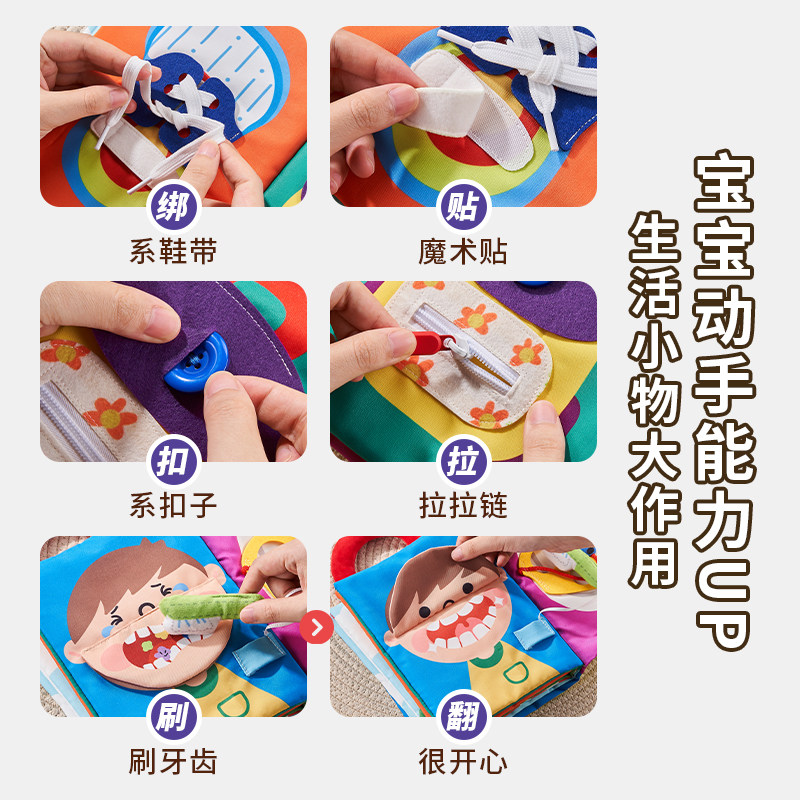 绑
系鞋带

贴
魔术贴

扣
系扣子

拉
拉拉链

刷
刷牙齿

翻
很开心

宝宝动手能力UP

生活小物大作用