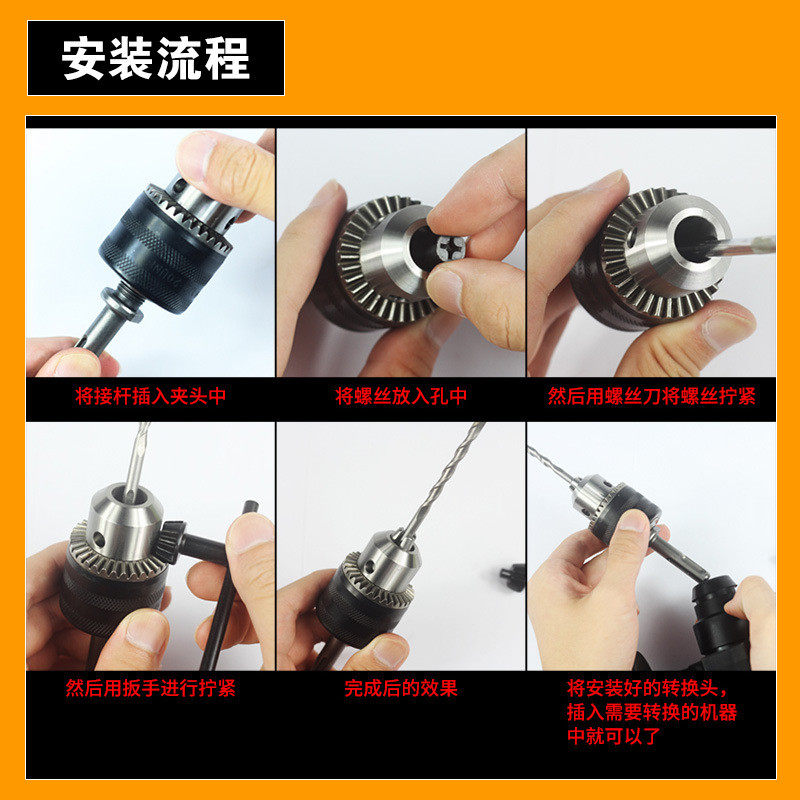 安装流程

将接杆插入夹头中

将螺丝放入孔中

然后用螺丝刀将螺丝拧紧

然后用扳手进行拧紧

完成后的效果

将安装好的转换头，插入需要转换的机器中就可以了